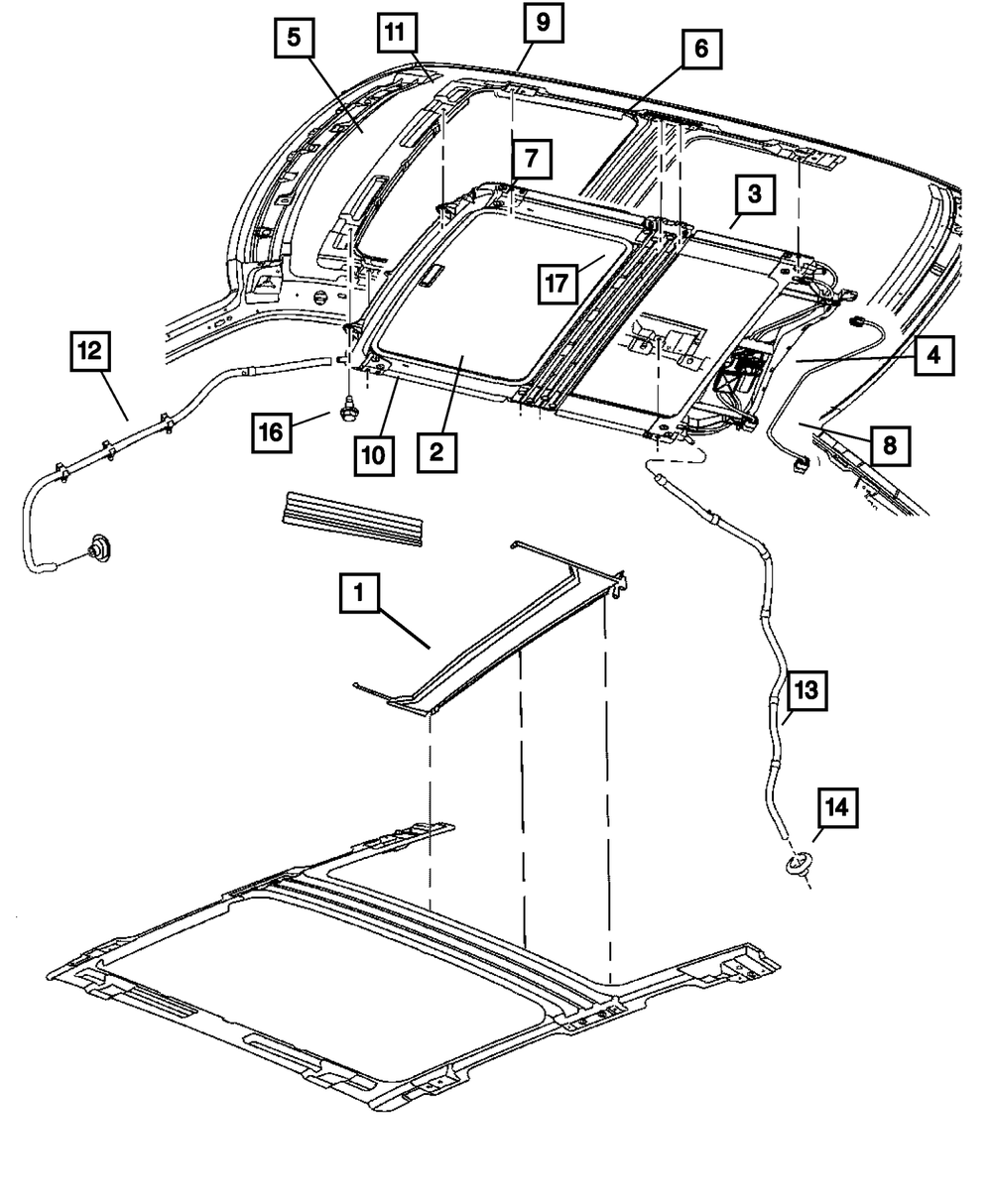 5
11
9
6
7
3
17
12
4
16
10
2
8
1
13
14