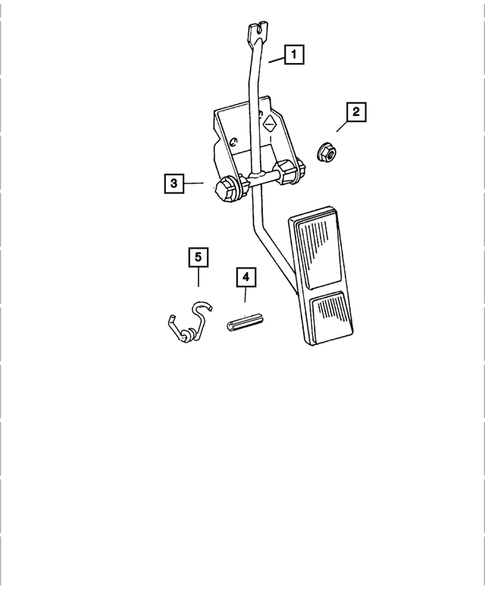 1
2
3
5
4