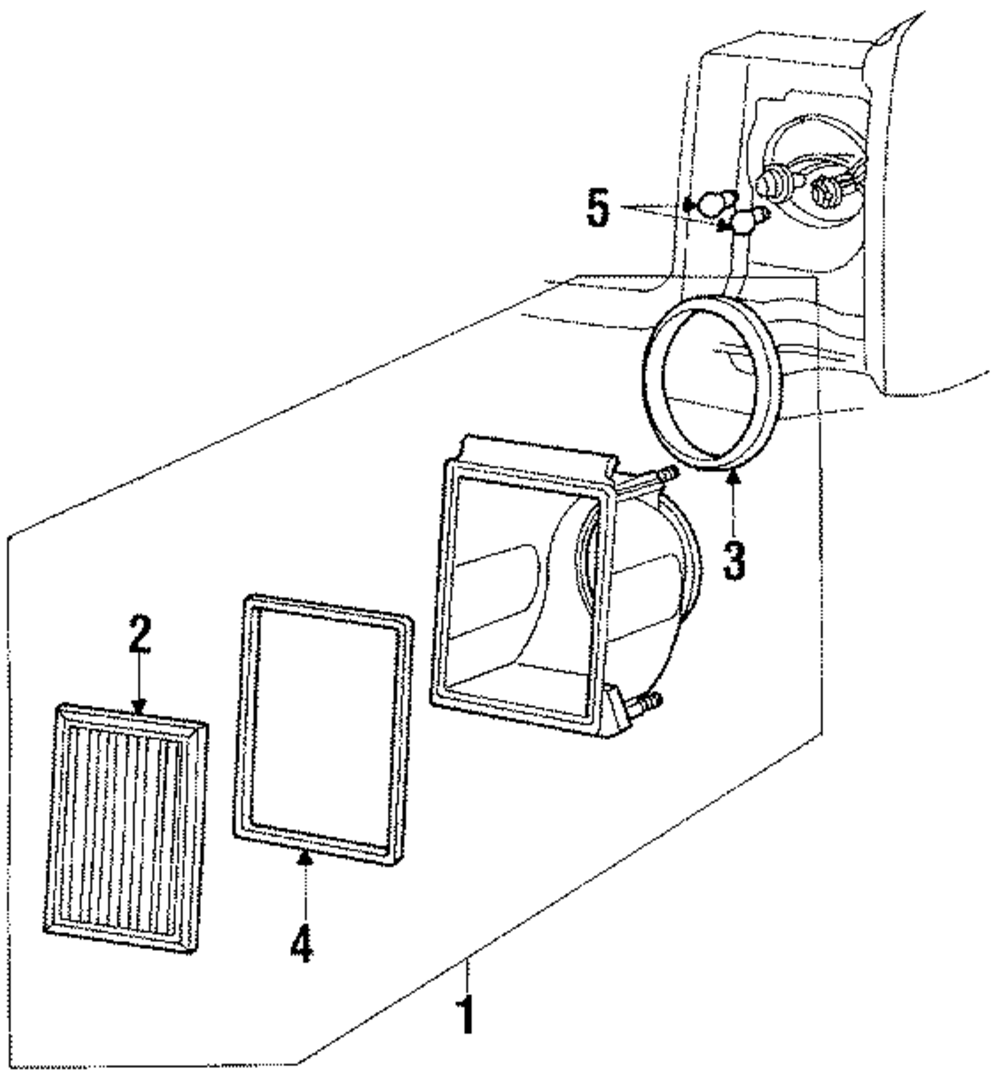 5
3
2
4
1