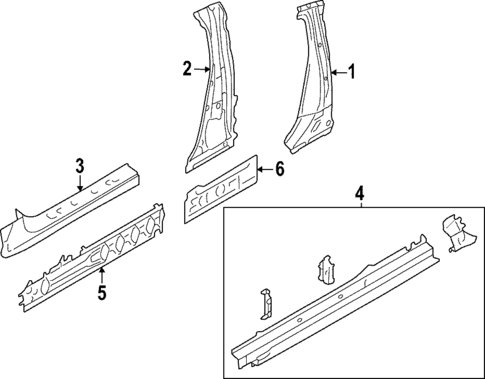 2
1
3
6
4
5