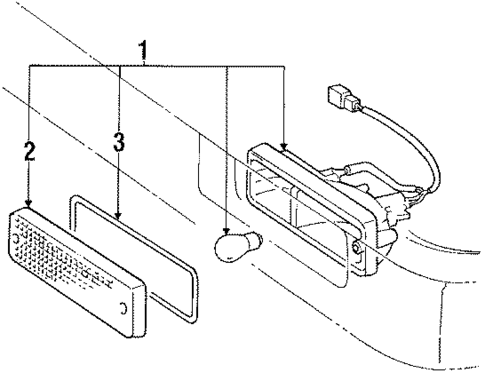 1
2
3