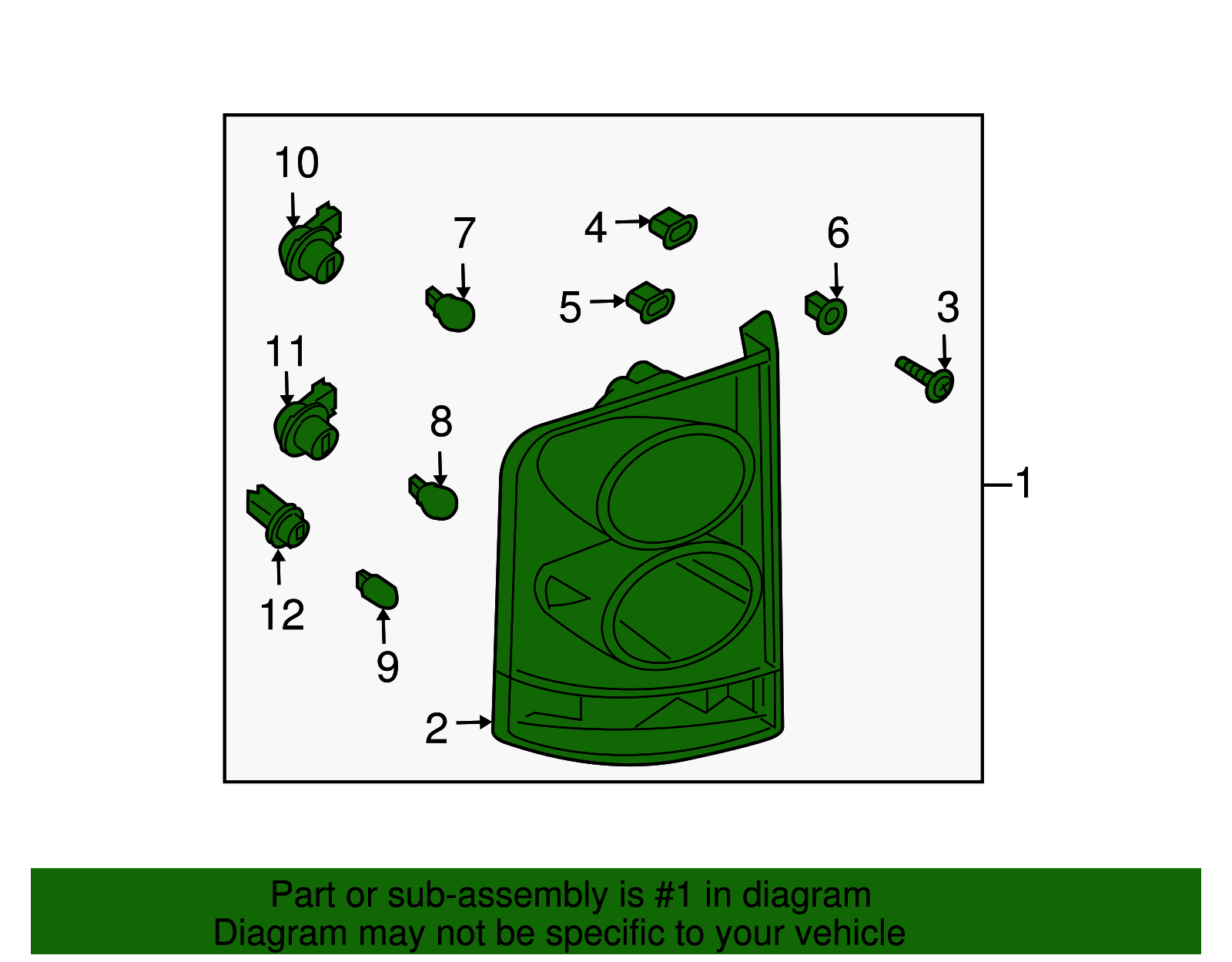 10

7

4

6

5

3

11

8

1

12

9

2

Part or sub-assembly is #1 in diagram
Diagram may not be specific to your vehicle