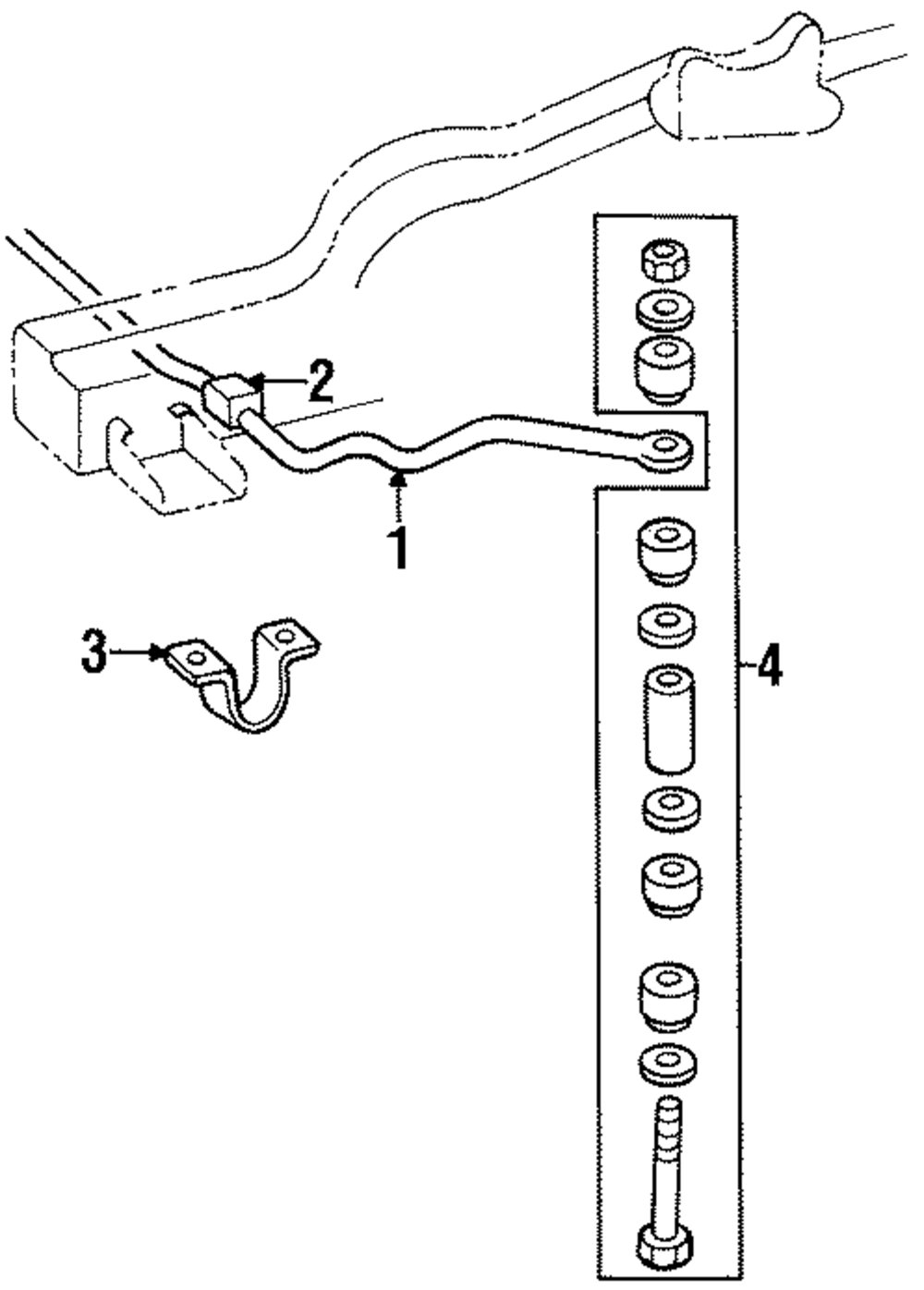 2
1
3
4