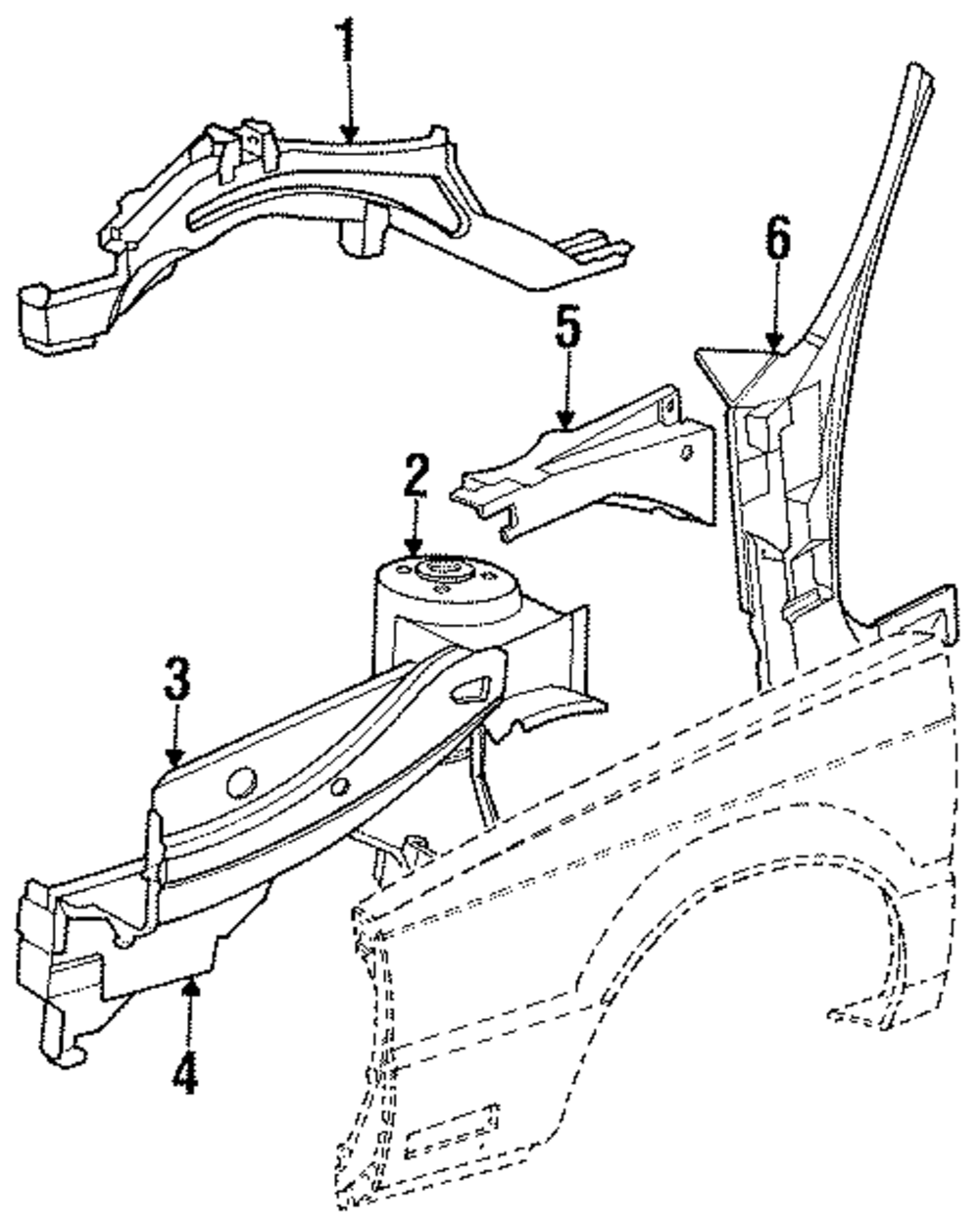 1
6
5
2
3
4