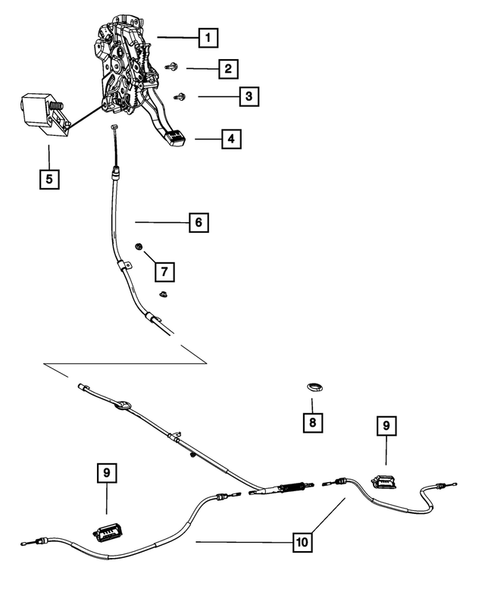 1
2
3
4
5
6
7
8
9
9
10