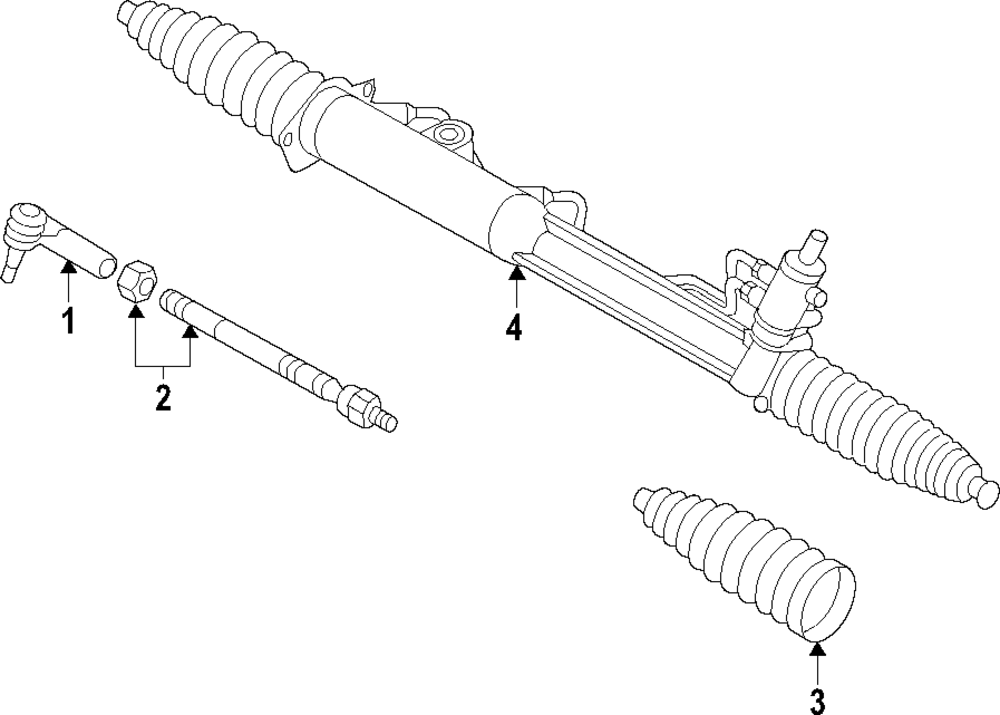 1
2
4
3