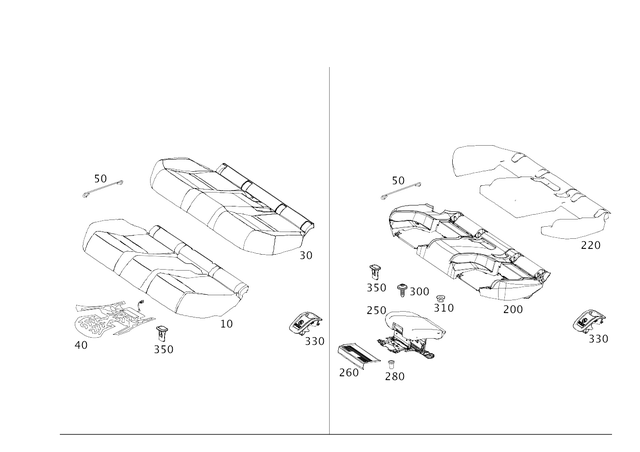 50
30
10
40
350
330

50
220
350
300
310
200
250
330
260
280