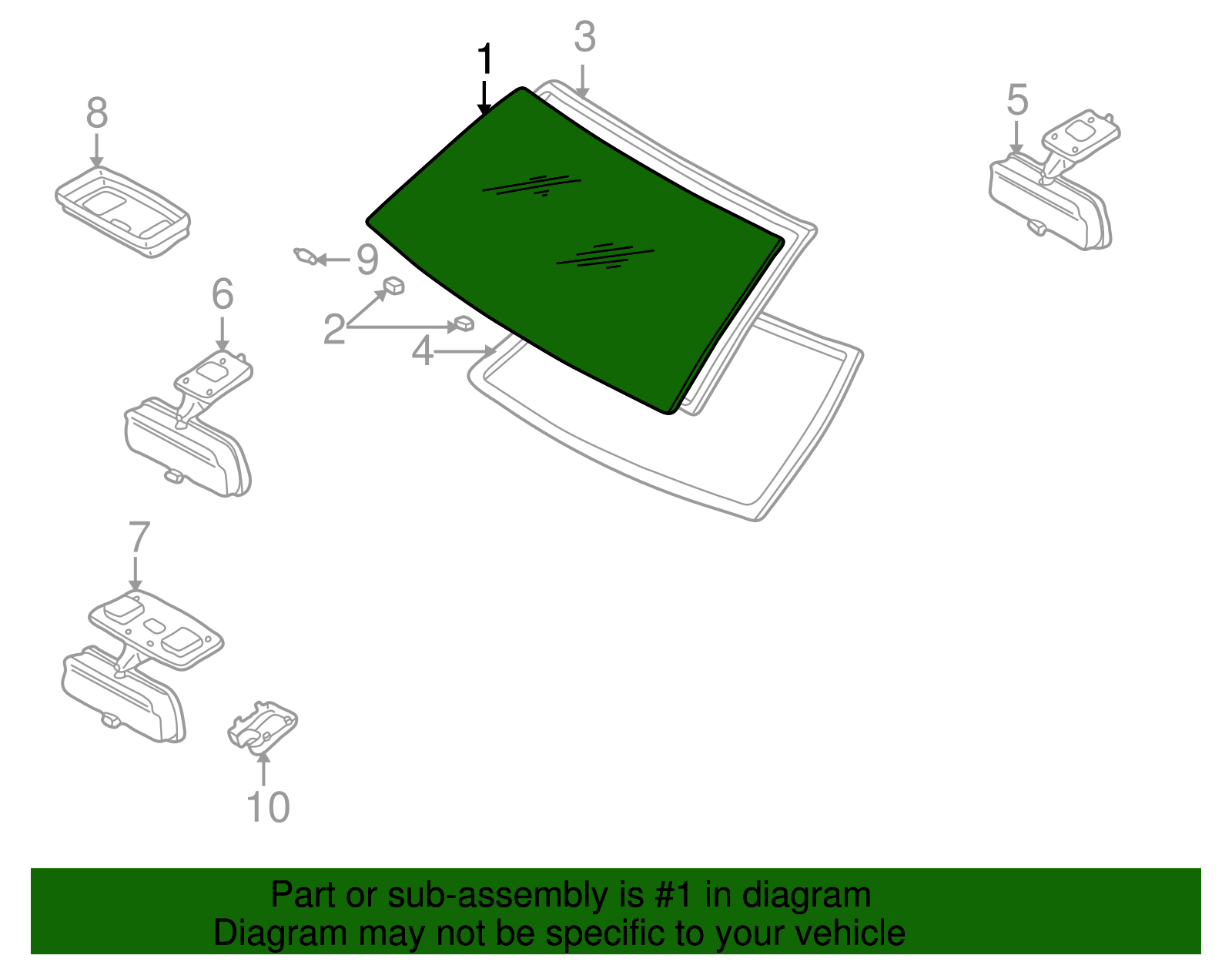 1
3
8
5
9
6
2
4
7
10

Part or sub-assembly is #1 in diagram
Diagram may not be specific to your vehicle