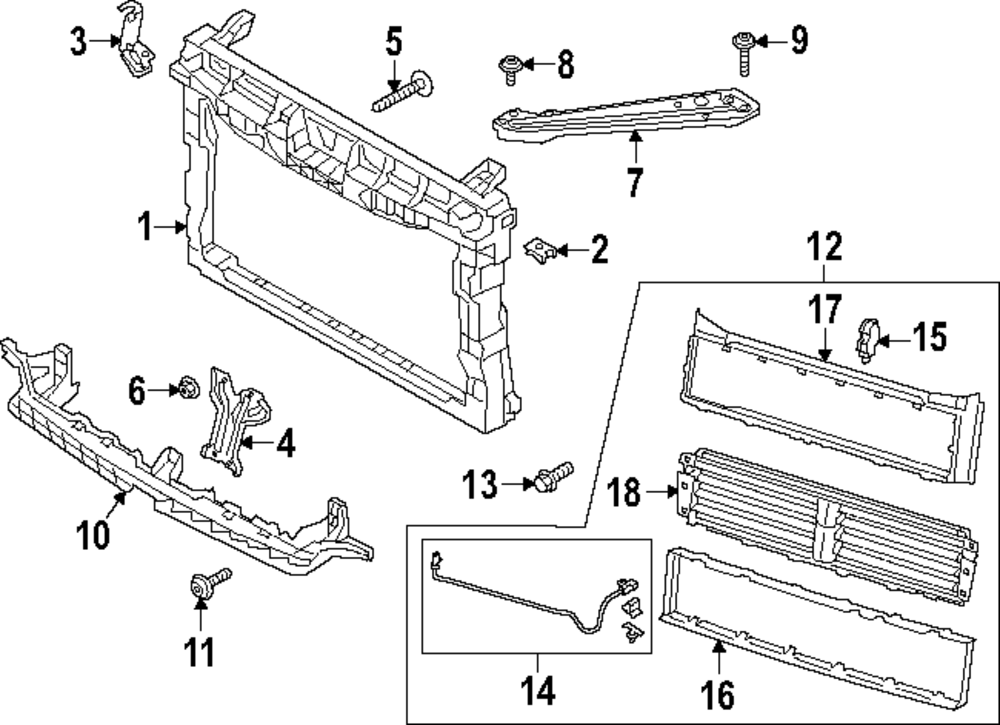 3
5
8
9
7
1
2
12
17
15
6
4
13
18
10
11
14
16