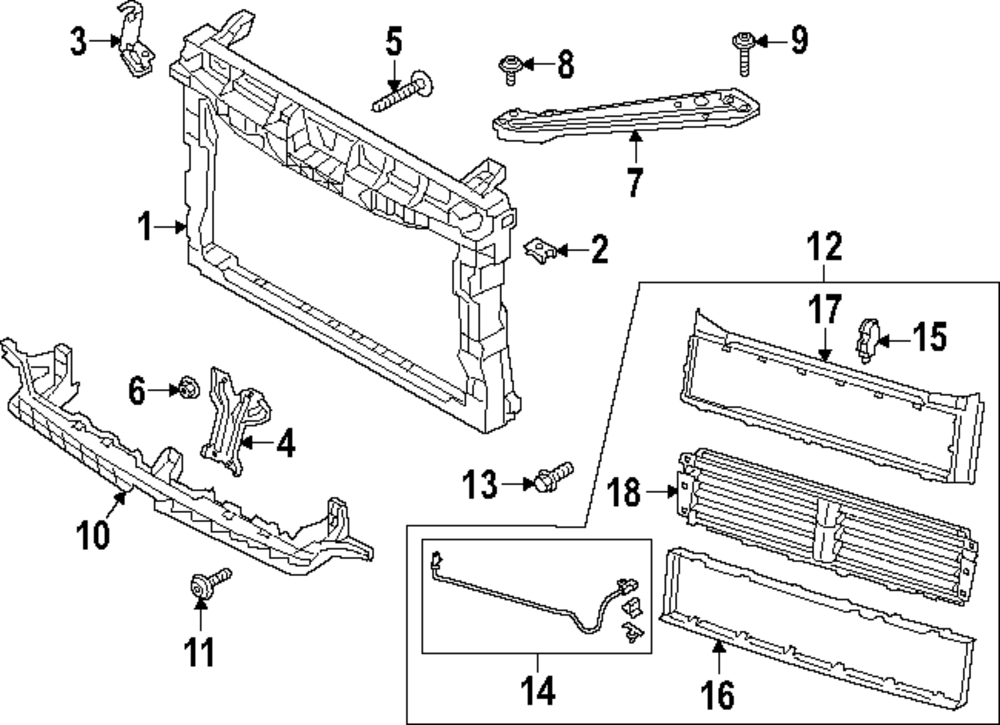 3
5
8
9
7
1
2
12
17
15
6
4
13
18
10
11
14
16