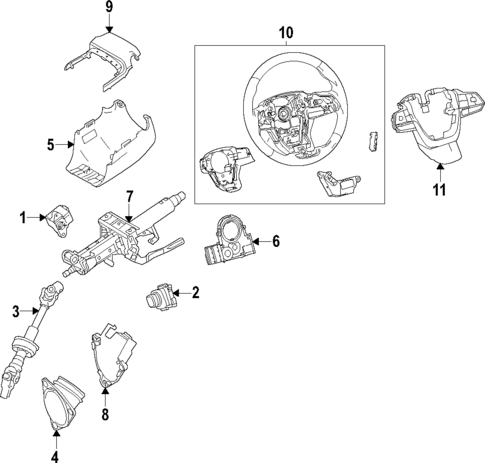 9
10
5
11
7
1
6
2
3
8
4