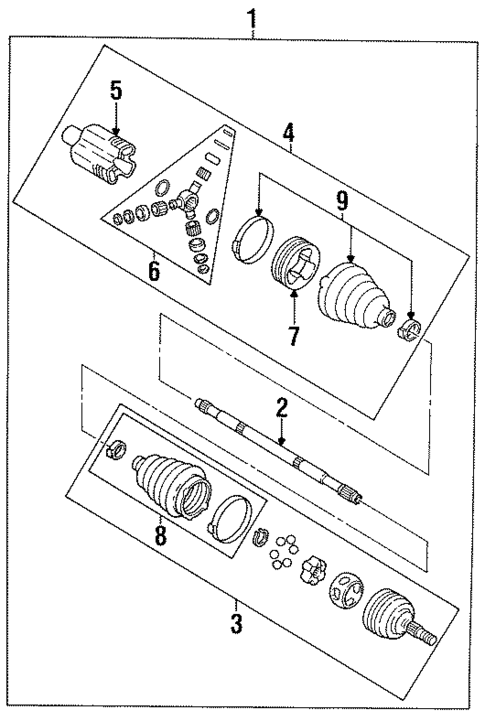 1
5
4
9
6
7
2
8
3