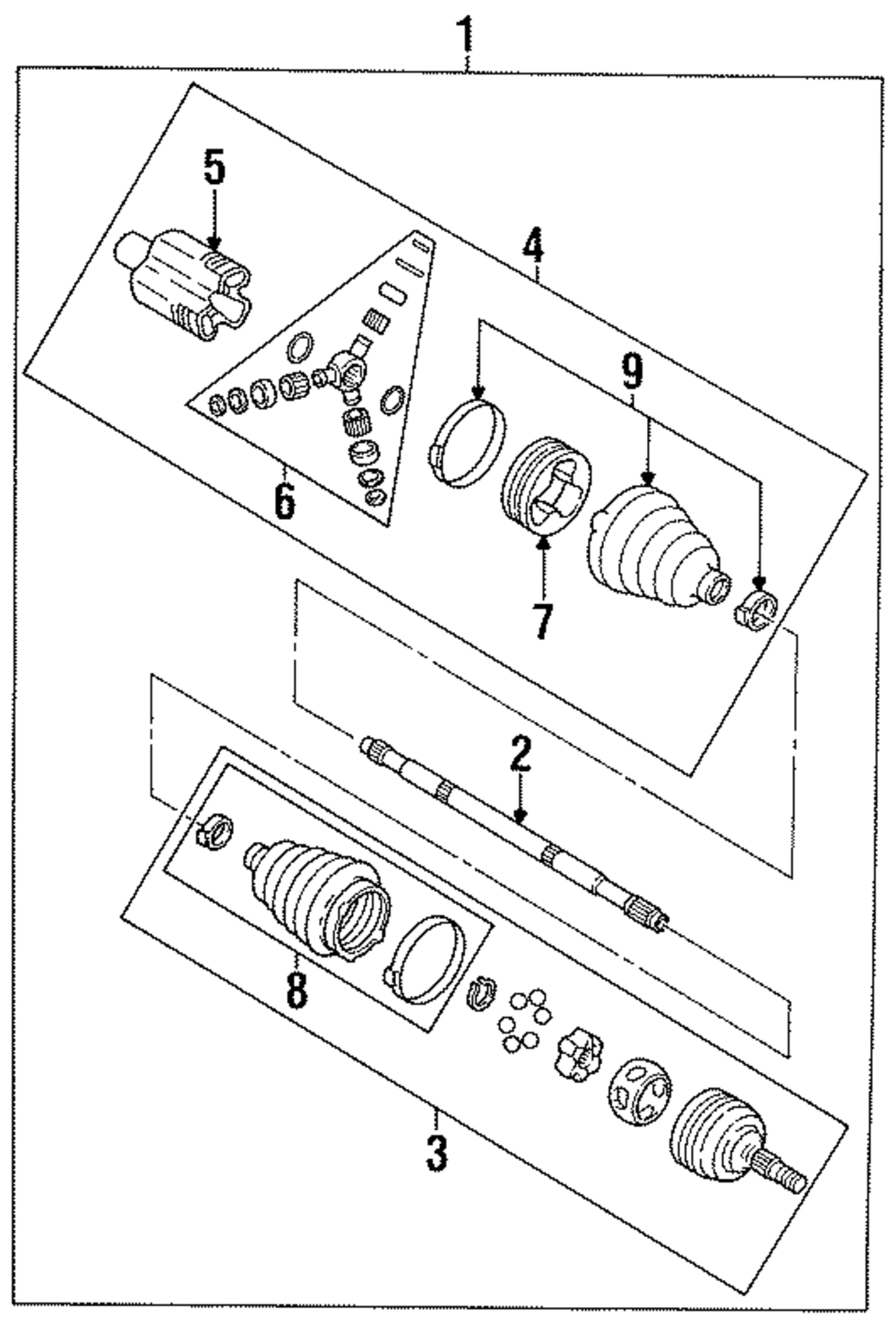 1
5
4
9
6
7
2
8
3