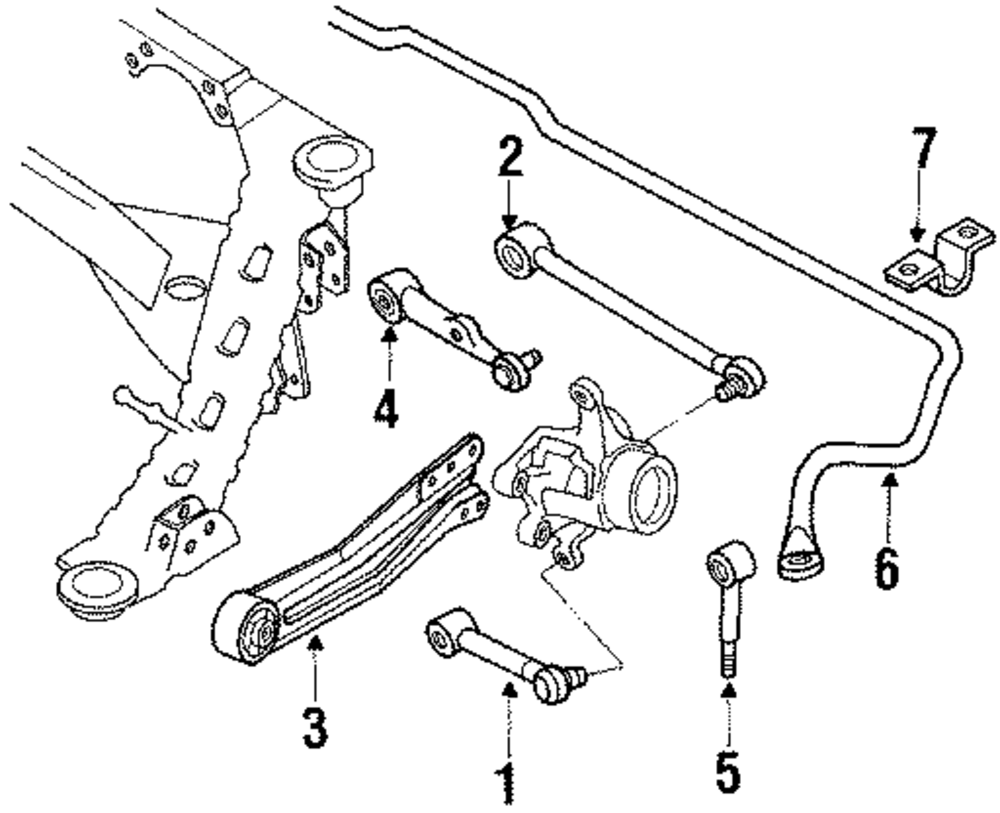 2
7
4
6
3
1
5