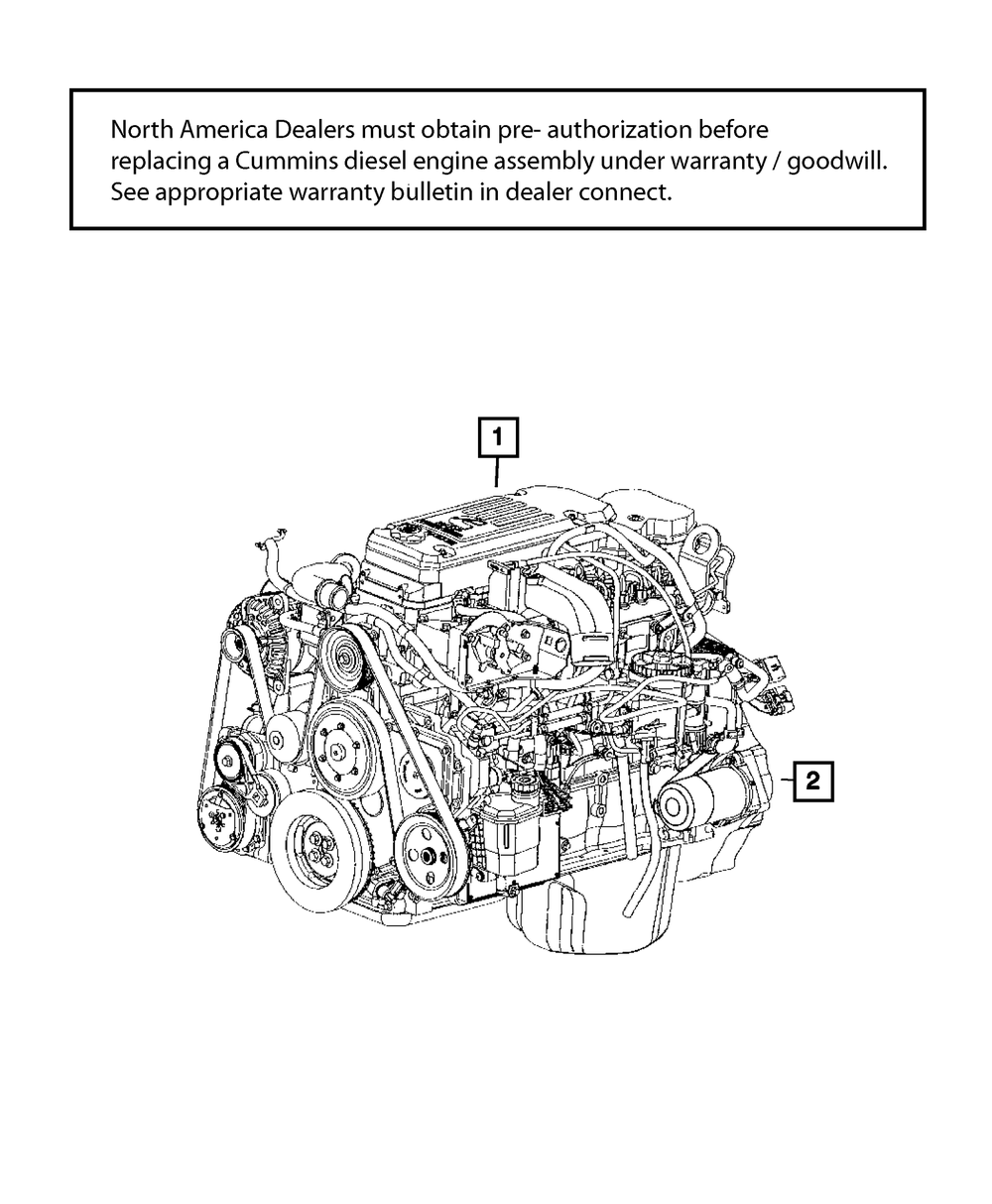 North America Dealers must obtain pre- authorization before replacing a Cummins diesel engine assembly under warranty / goodwill. See appropriate warranty bulletin in dealer connect.

1

2