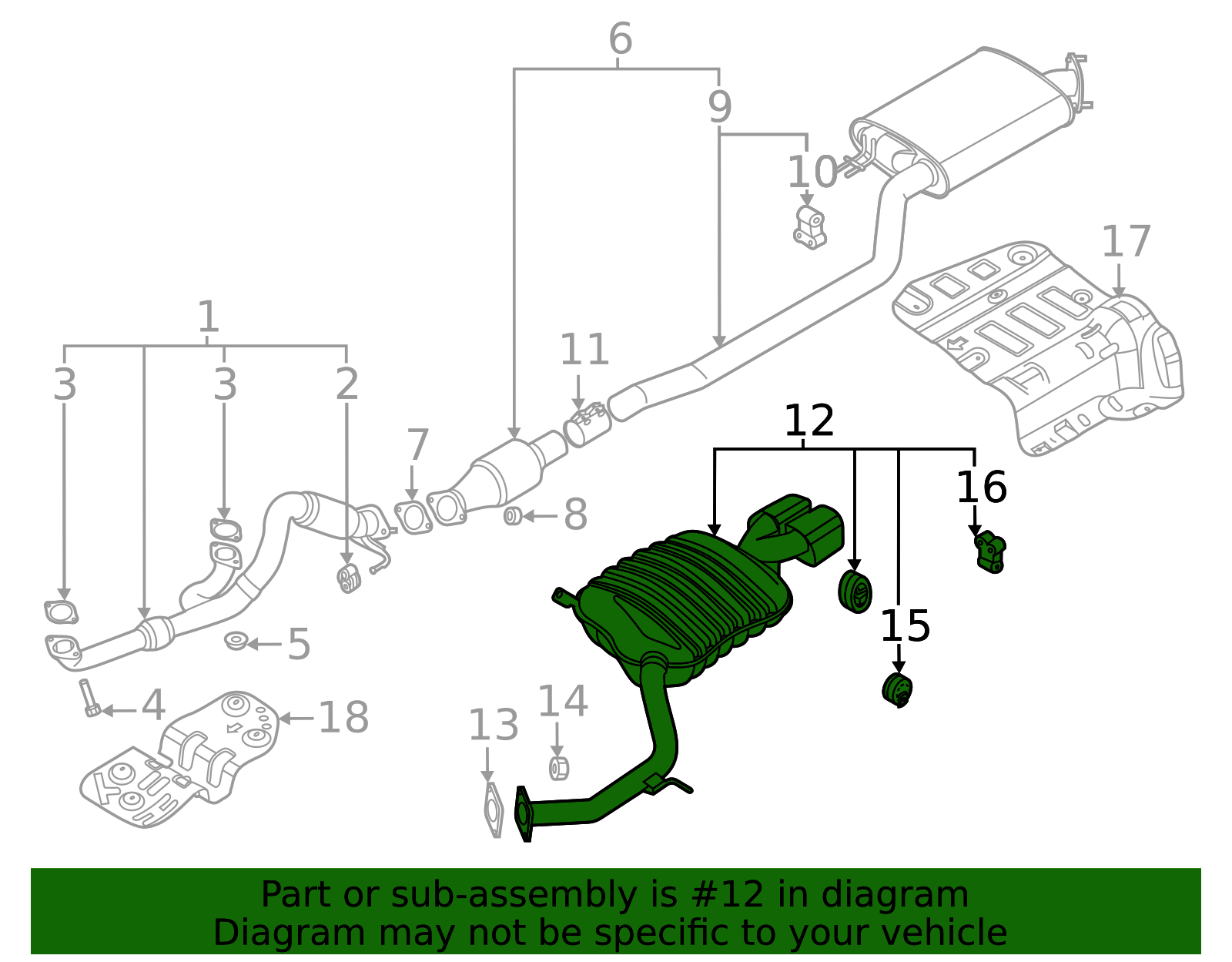 6
9
10
17
1
3
3
2
11
7
8
12
16
15
5
4
18
14
13

Part or sub-assembly is #12 in diagram
Diagram may not be specific to your vehicle