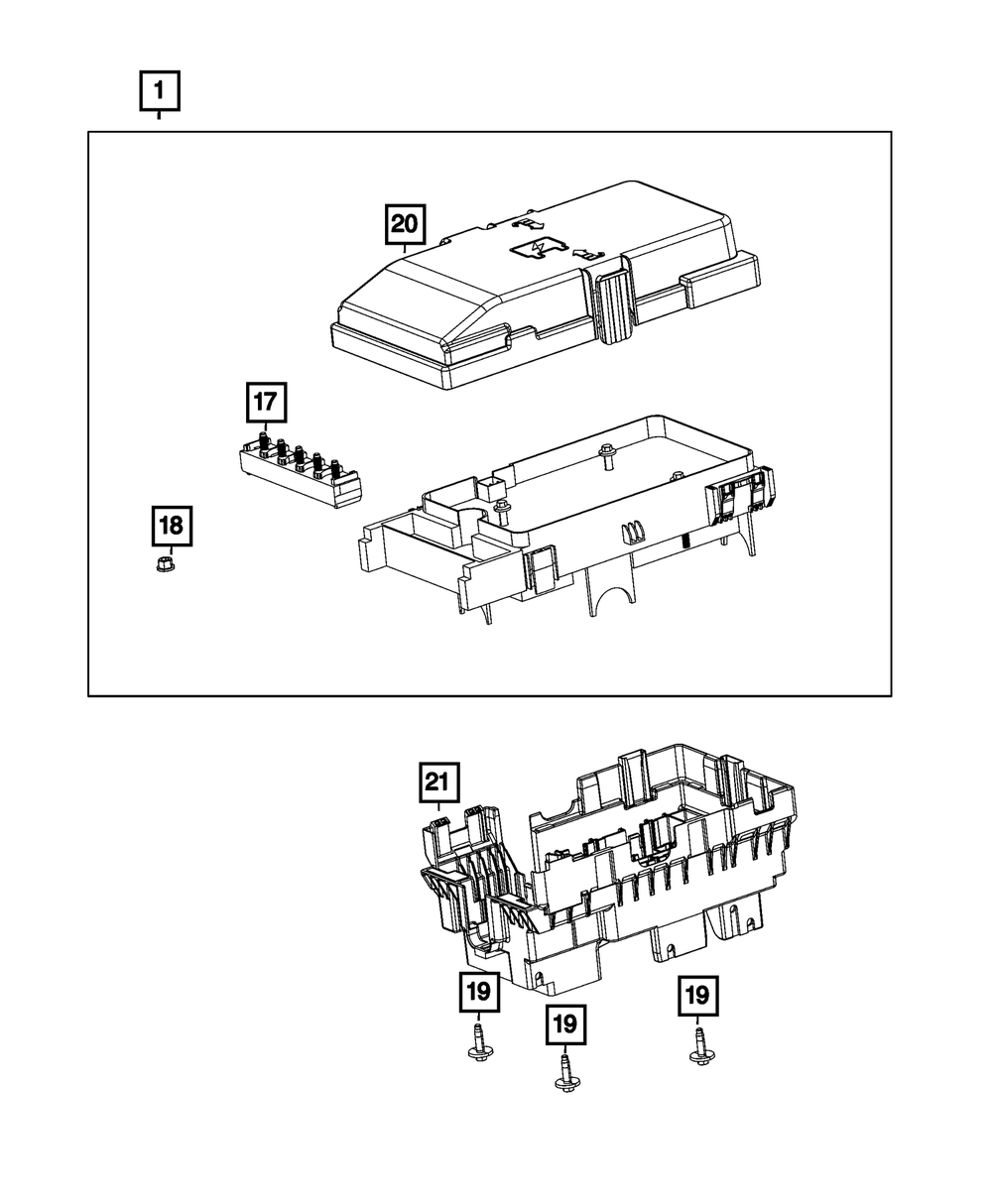 1
20
17
18
21
19
19
19