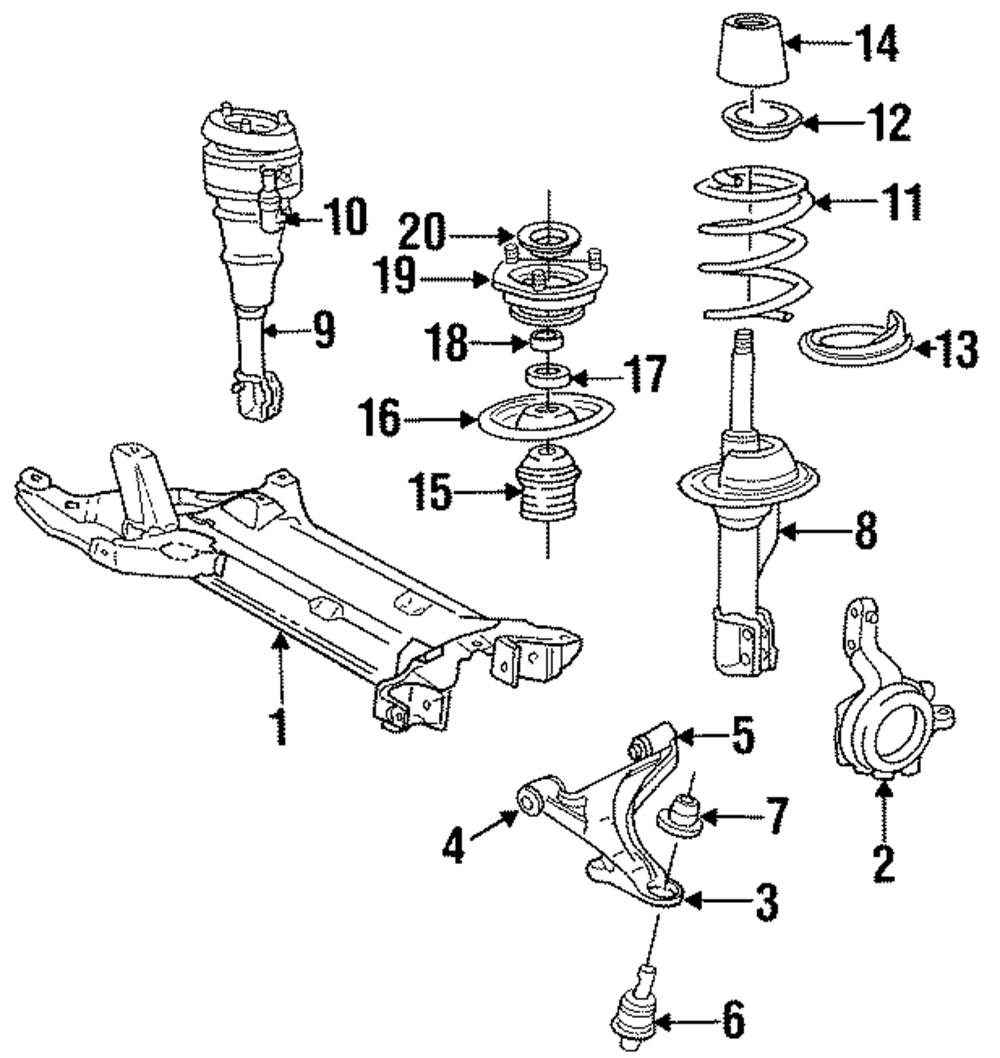 14
12
11
10
20
19
9
18
17
13
16
15
8
1
5
7
4
2
3
6