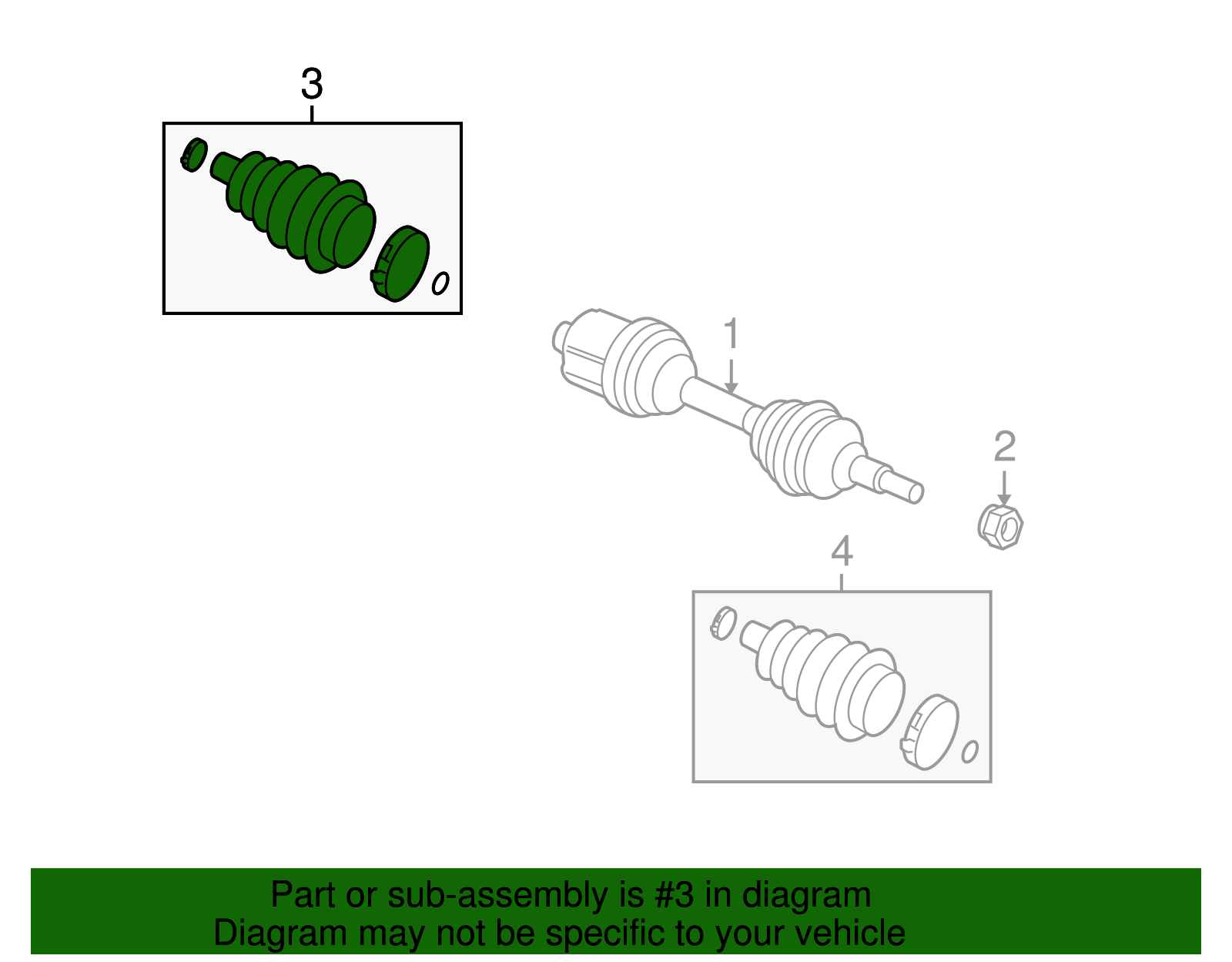 3

1

2

4

Part or sub-assembly is #3 in diagram
Diagram may not be specific to your vehicle