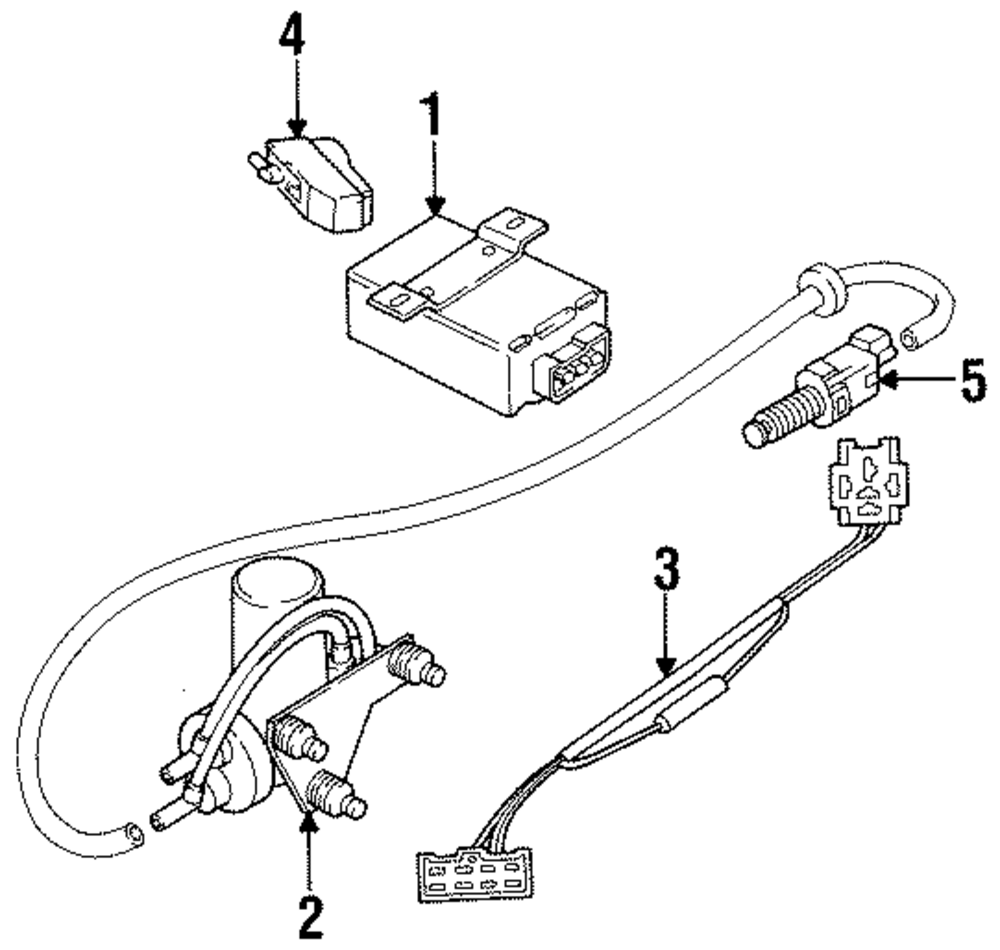 4
1
5
3
2