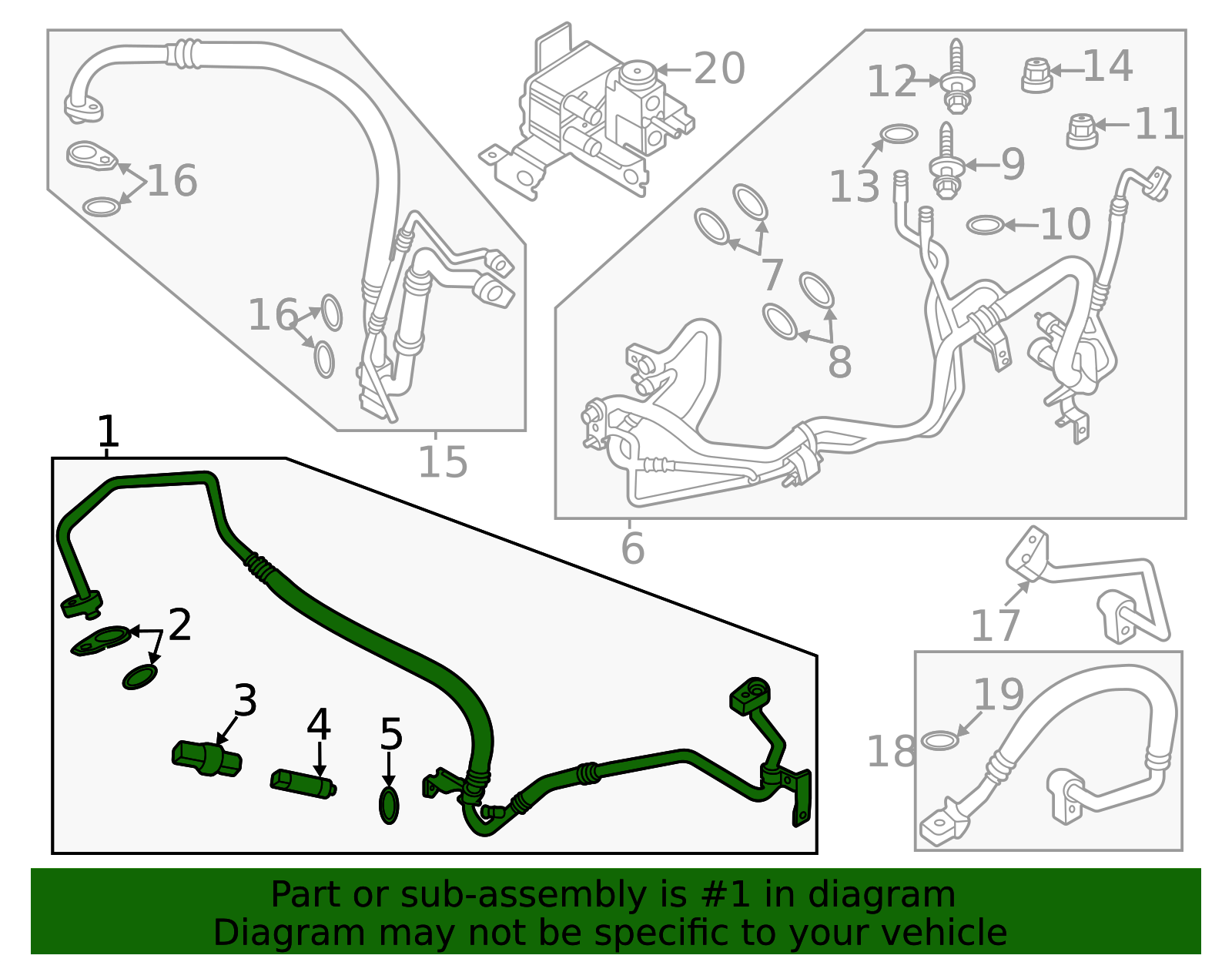 16
16
15
20
12
14
11
13
9
10
7
8
6
1
2
3
4
5
17
19
18

Part or sub-assembly is #1 in diagram
Diagram may not be specific to your vehicle