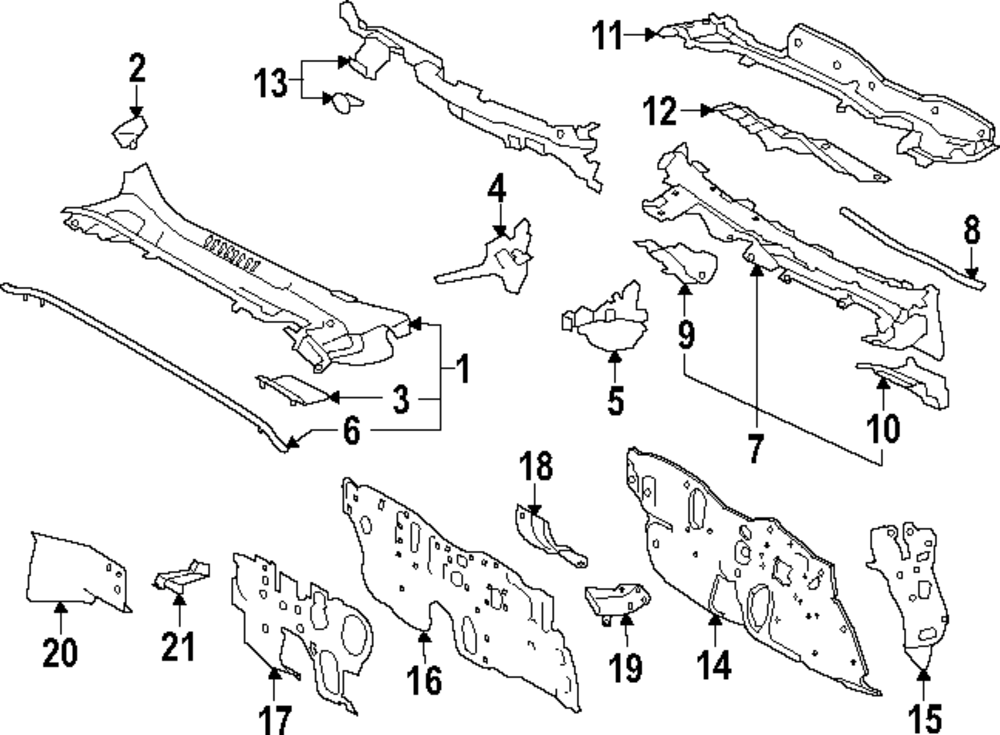 2
13
11
12
4
8
1
3
6
5
9
7
10
18
20
21
17
16
19
14
15