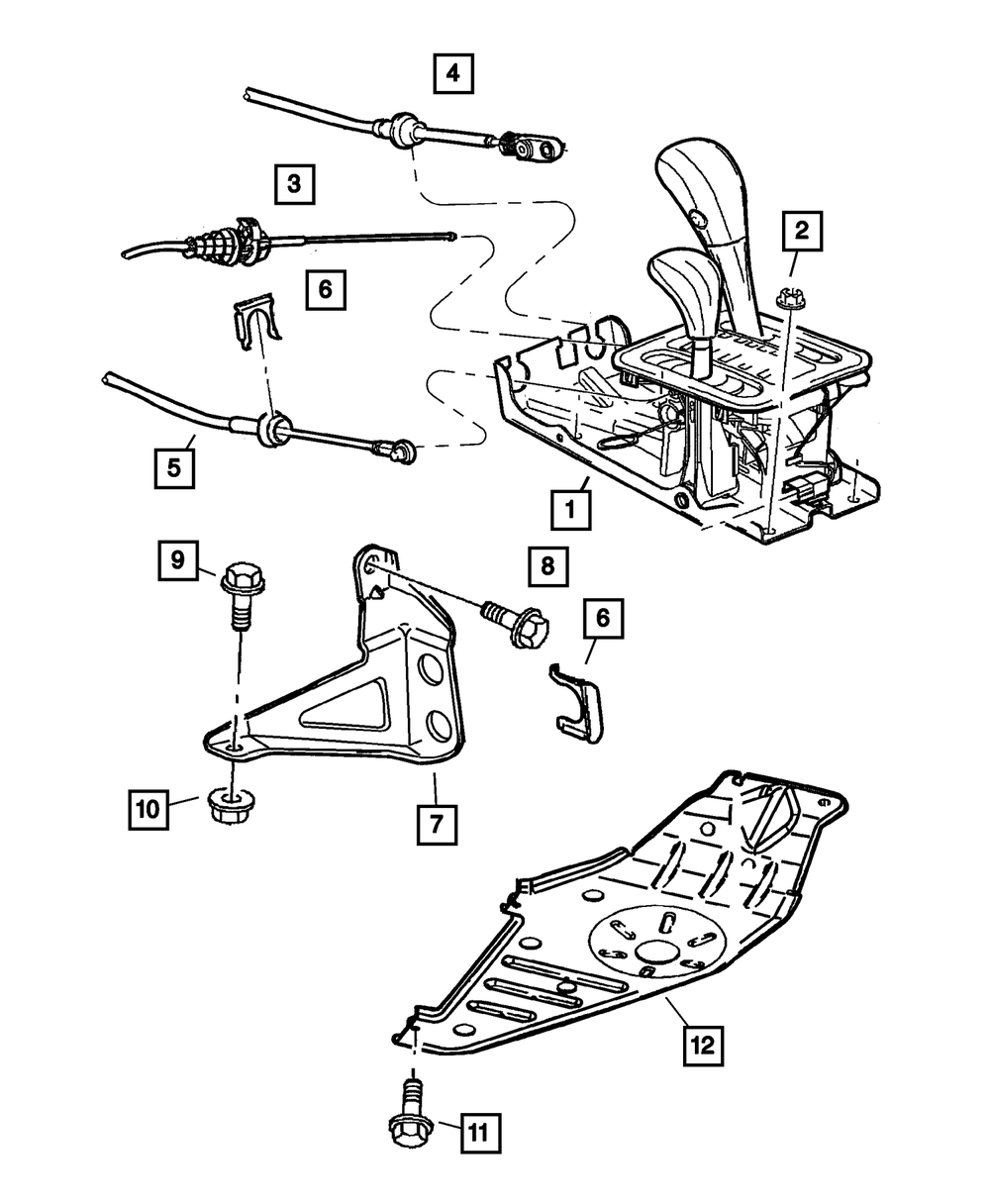 4
3
2
6
5
1
9
8
6
10
7
12
11