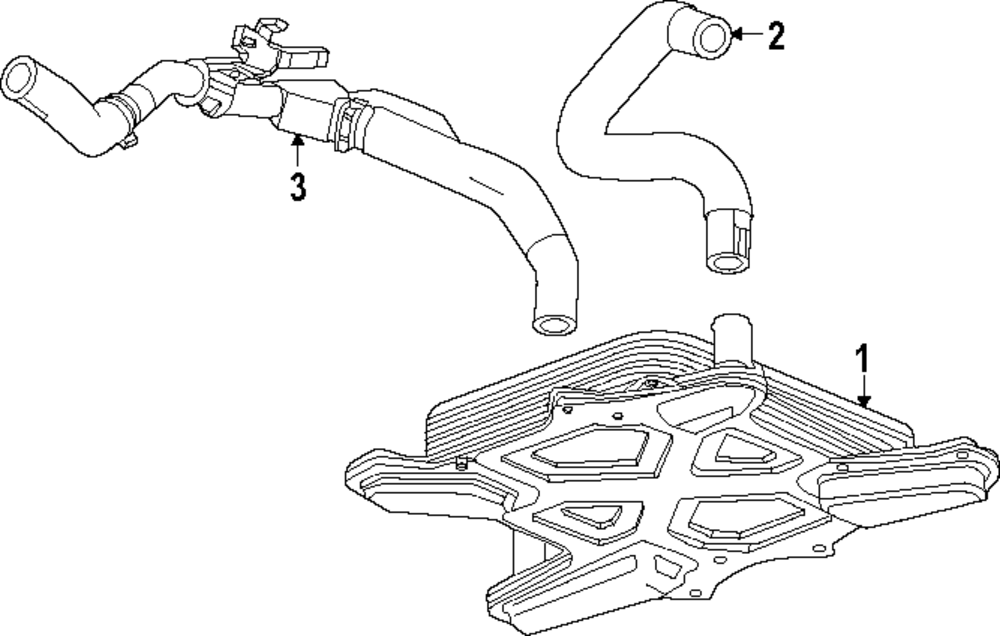 2
3
1