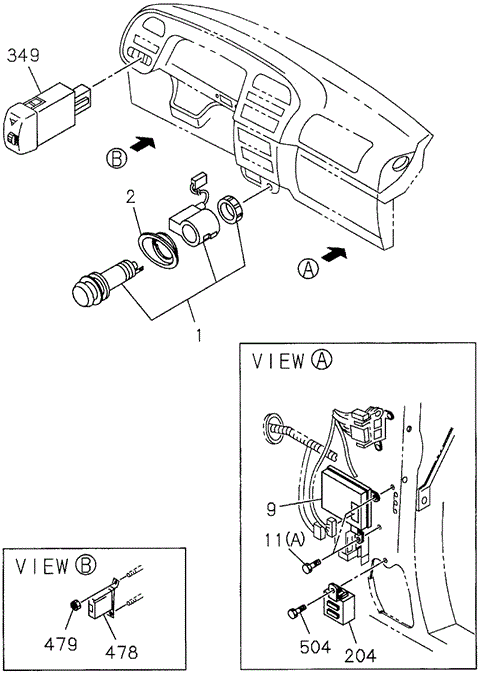 349

B

2

A

1

VIEW A

9

11(A)

504

204

VIEW B

479

478