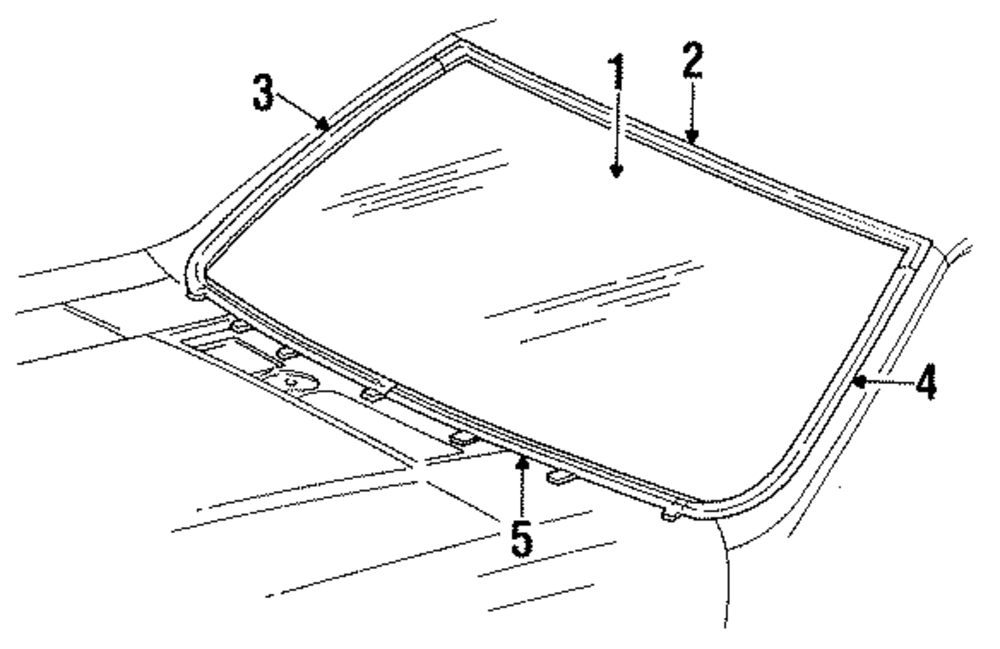 3
1
2
4
5