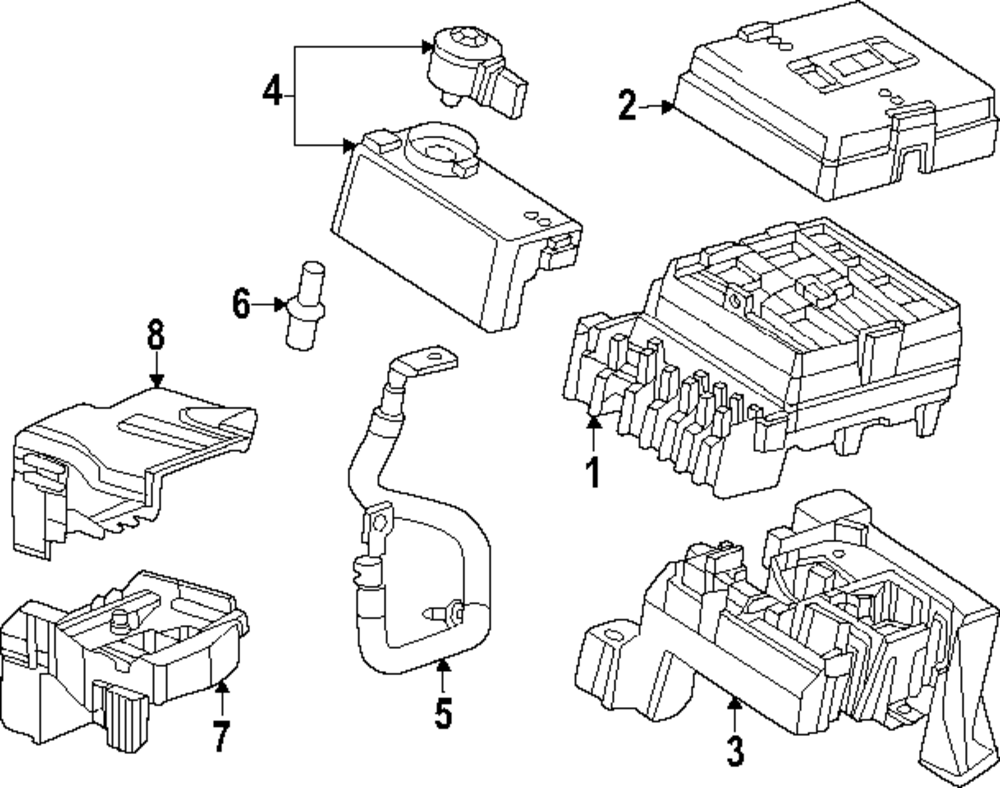 4
2
6
8
1
5
7
3