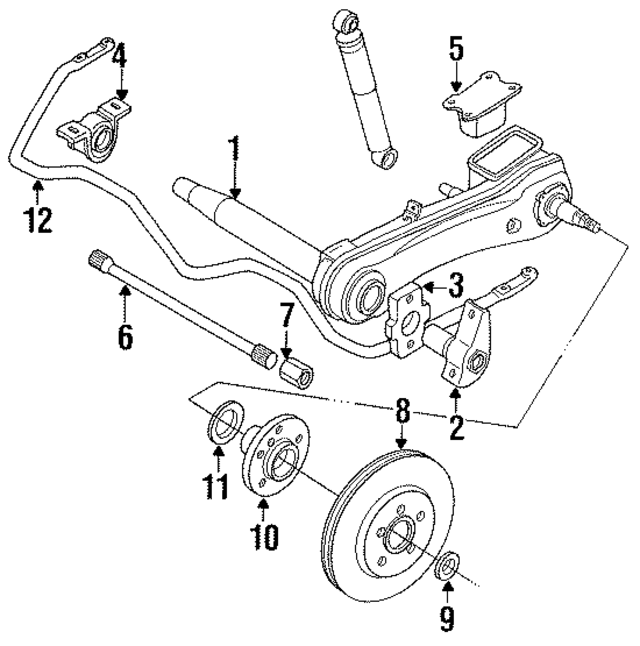 4
5
1
12
3
6
7
8
2
11
10
9