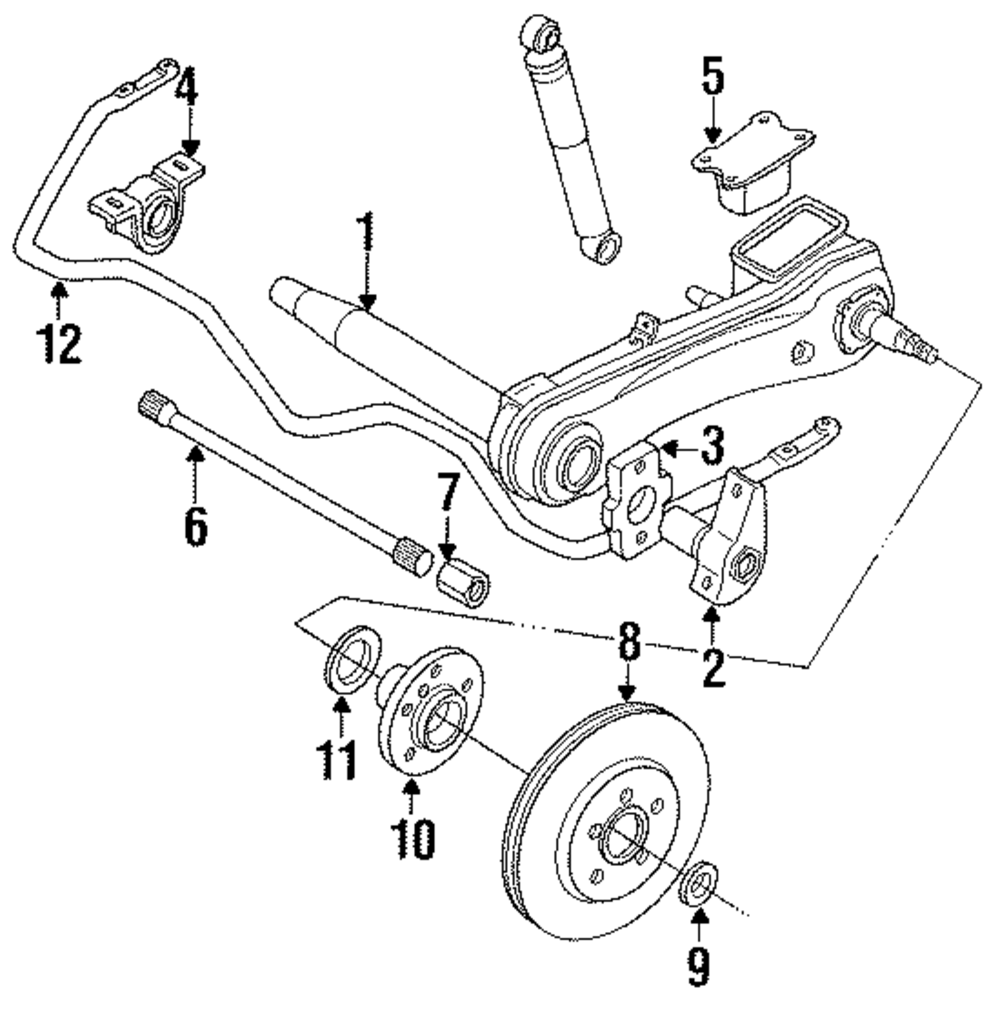 4
5
1
12
3
6
7
8
2
11
10
9