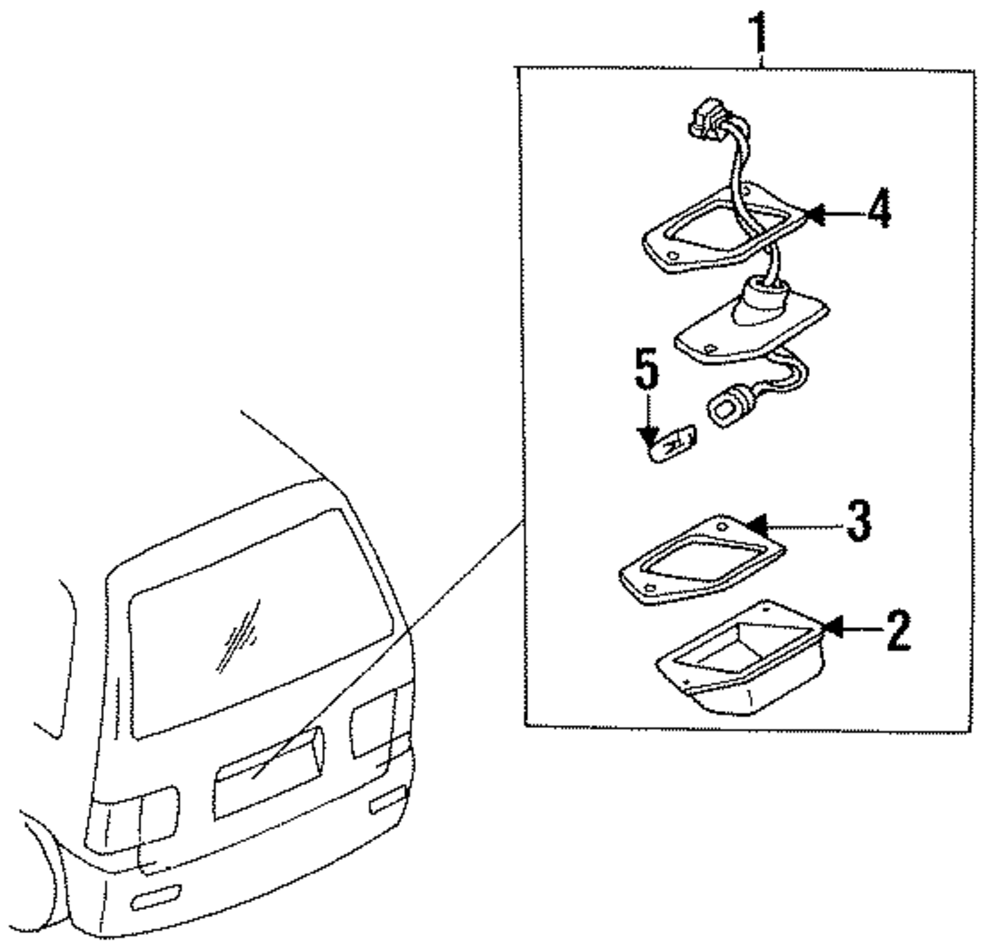 1
4
5
3
2