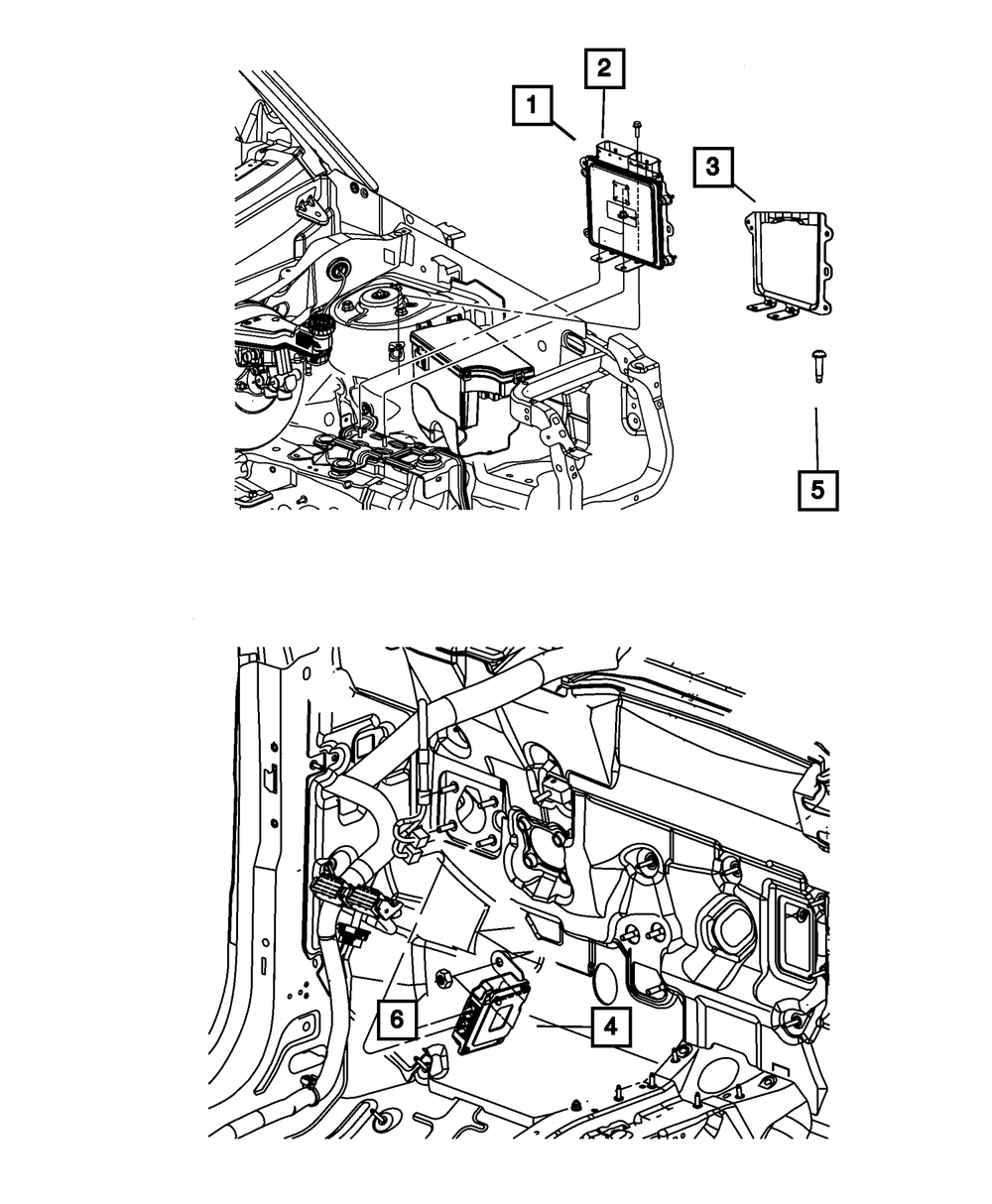 1
2
3
5
6
4