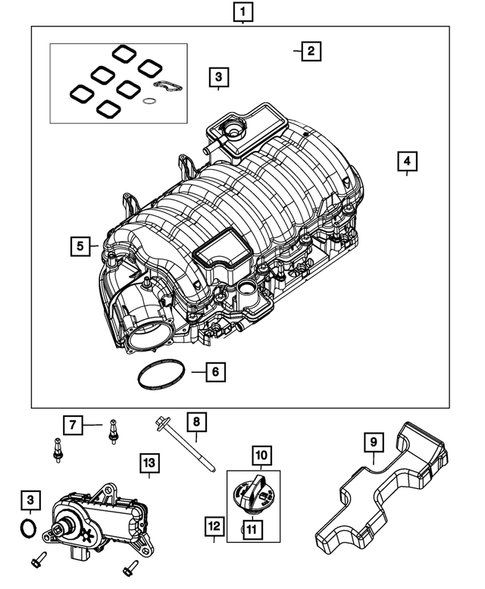 1
2
3
4
5
6
7
8
9
10
13
3
12
11