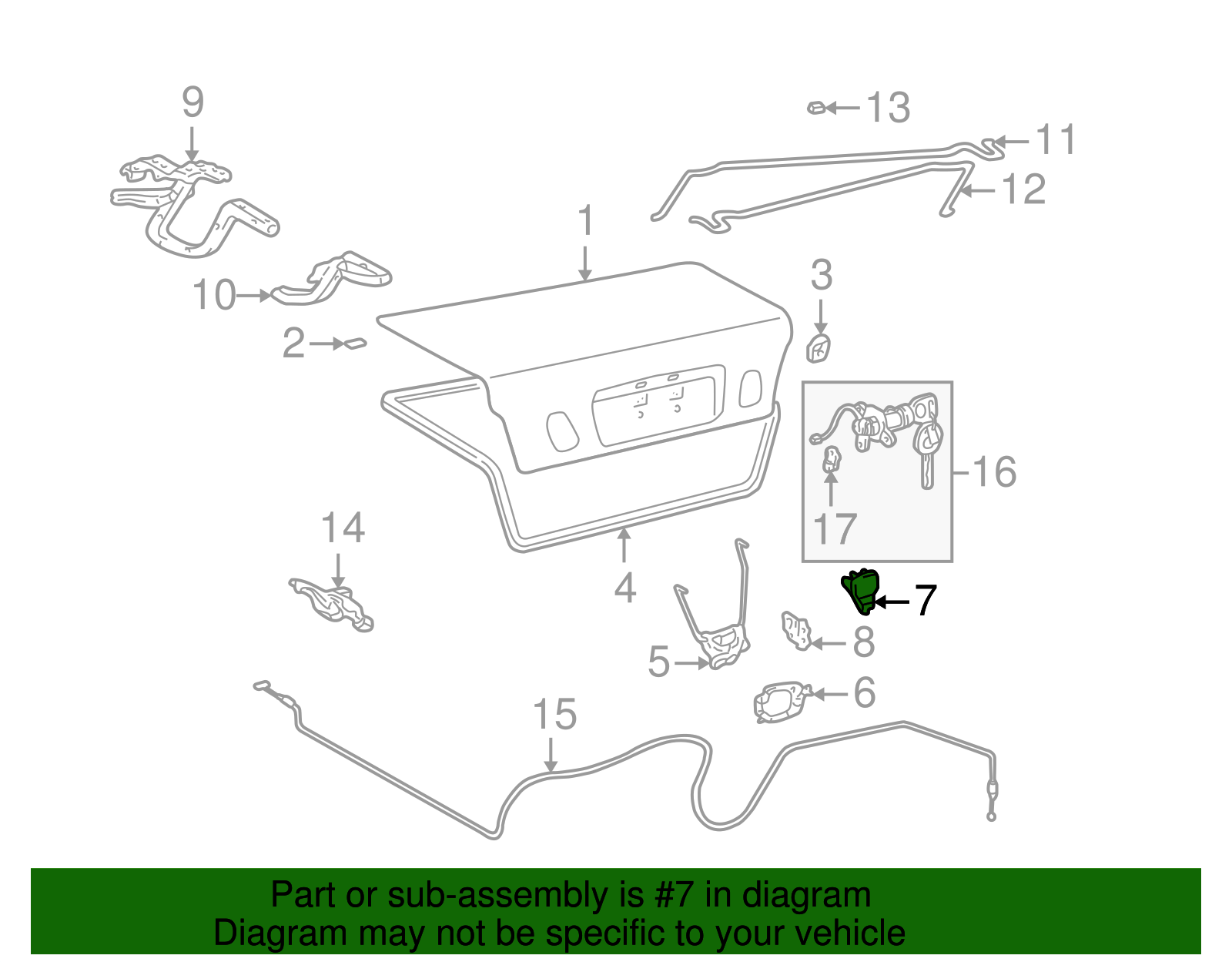 9
13
11
12
1
10
3
2
16
17
14
4
7
8
5
6
15

Part or sub-assembly is #7 in diagram
Diagram may not be specific to your vehicle