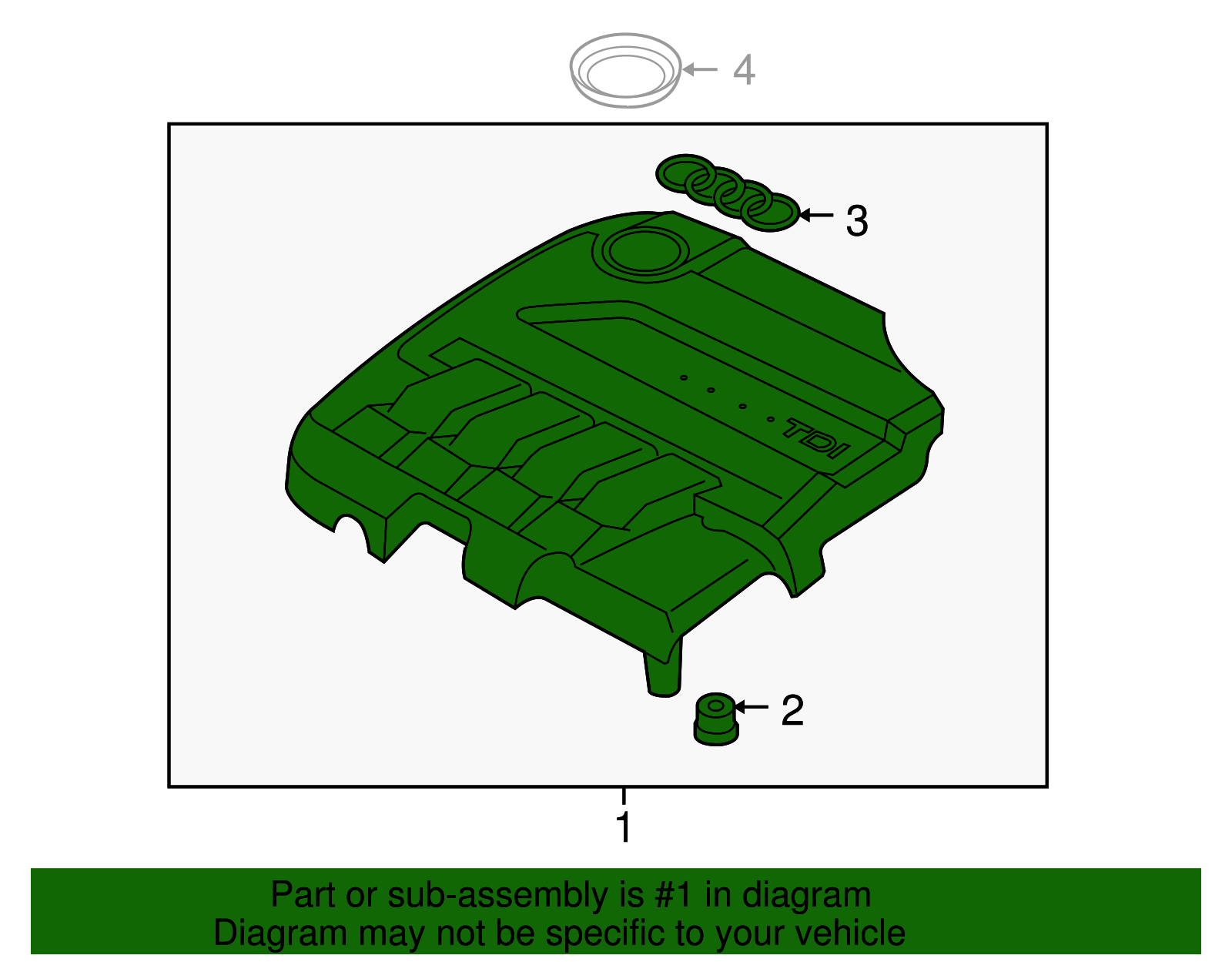 4

3

TDI

2

1

Part or sub-assembly is #1 in diagram
Diagram may not be specific to your vehicle