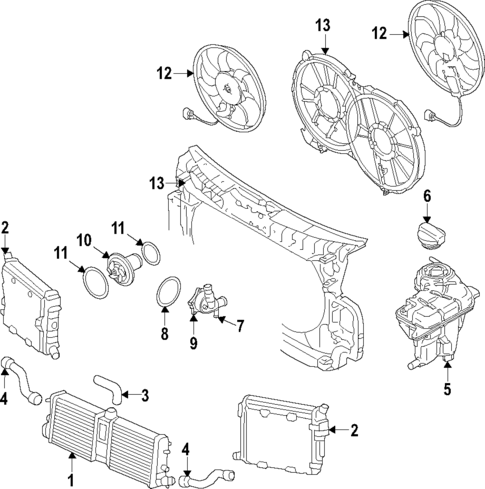 13
12
12
13
6
2
11
10
11
8
9
7
5
4
3
2
4
1