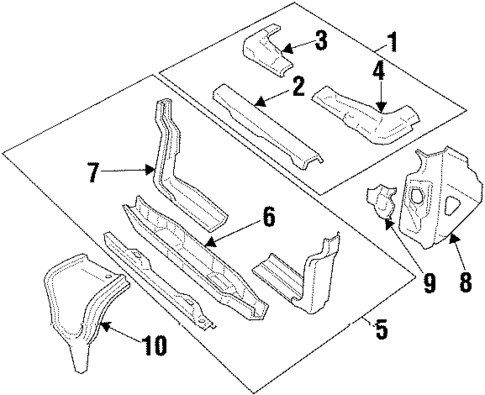 3
1
4
2
7
6
9
8
5
10