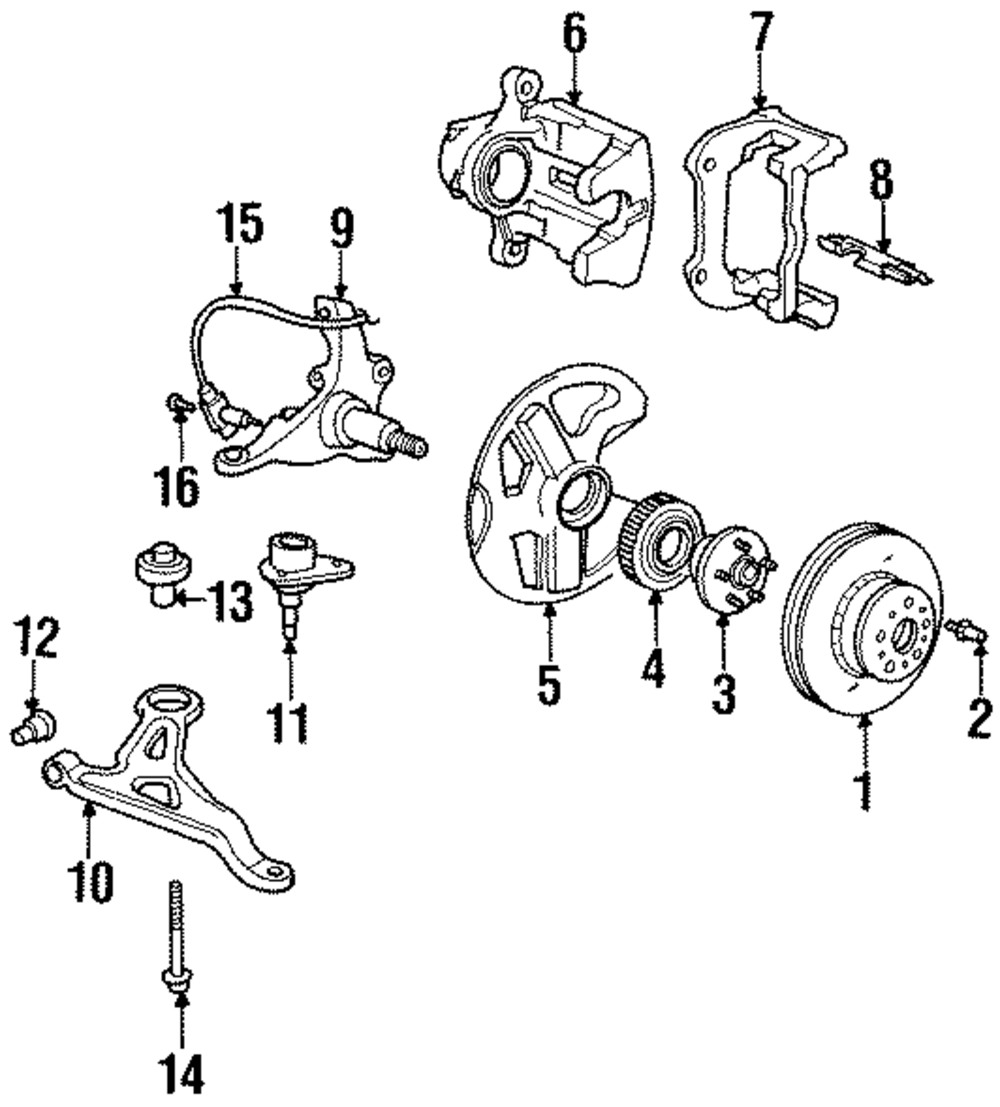 6
7
8
15
9
16
13
11
12
5
4
3
2
1
10
14