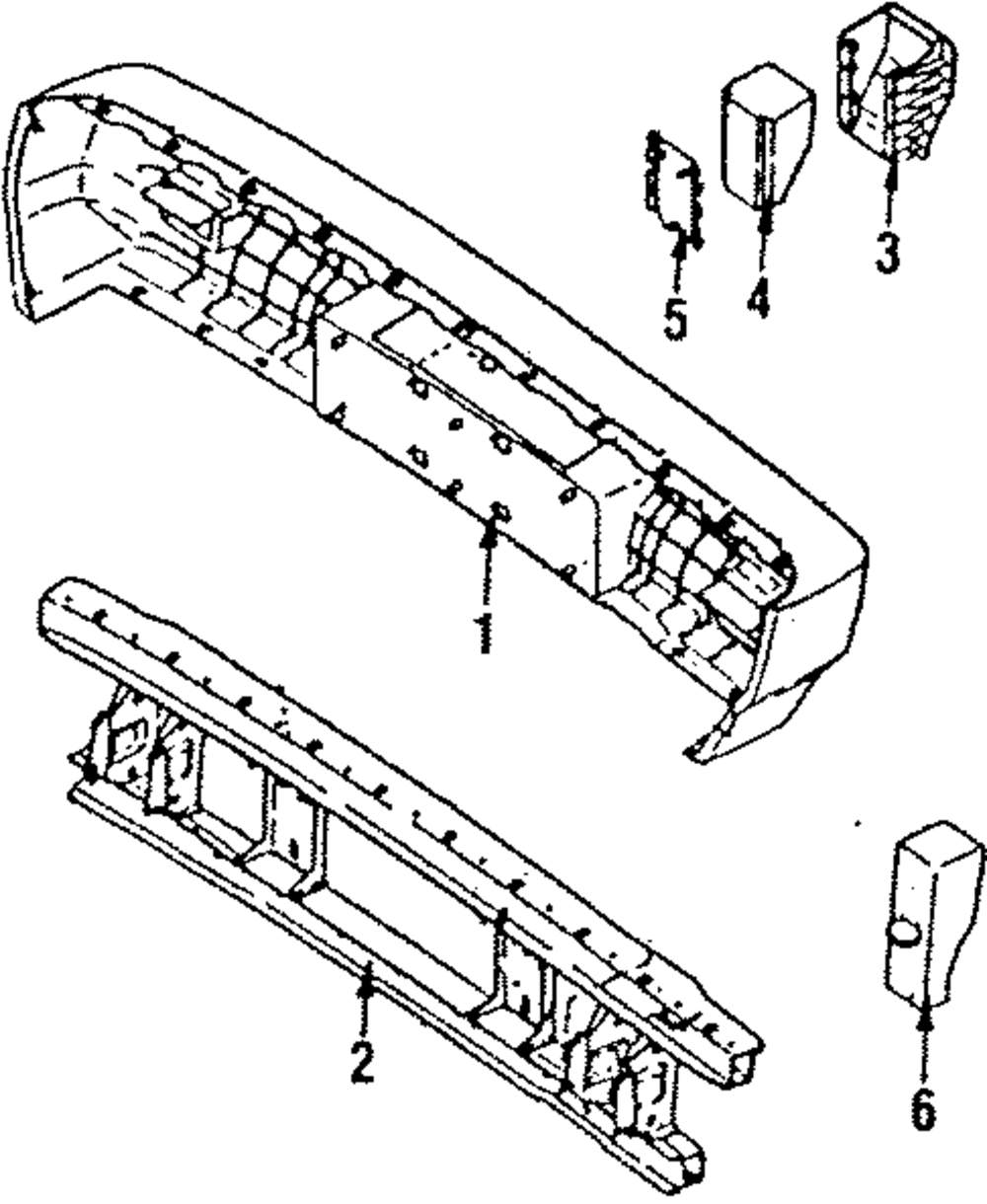 5
4
3
1
2
6