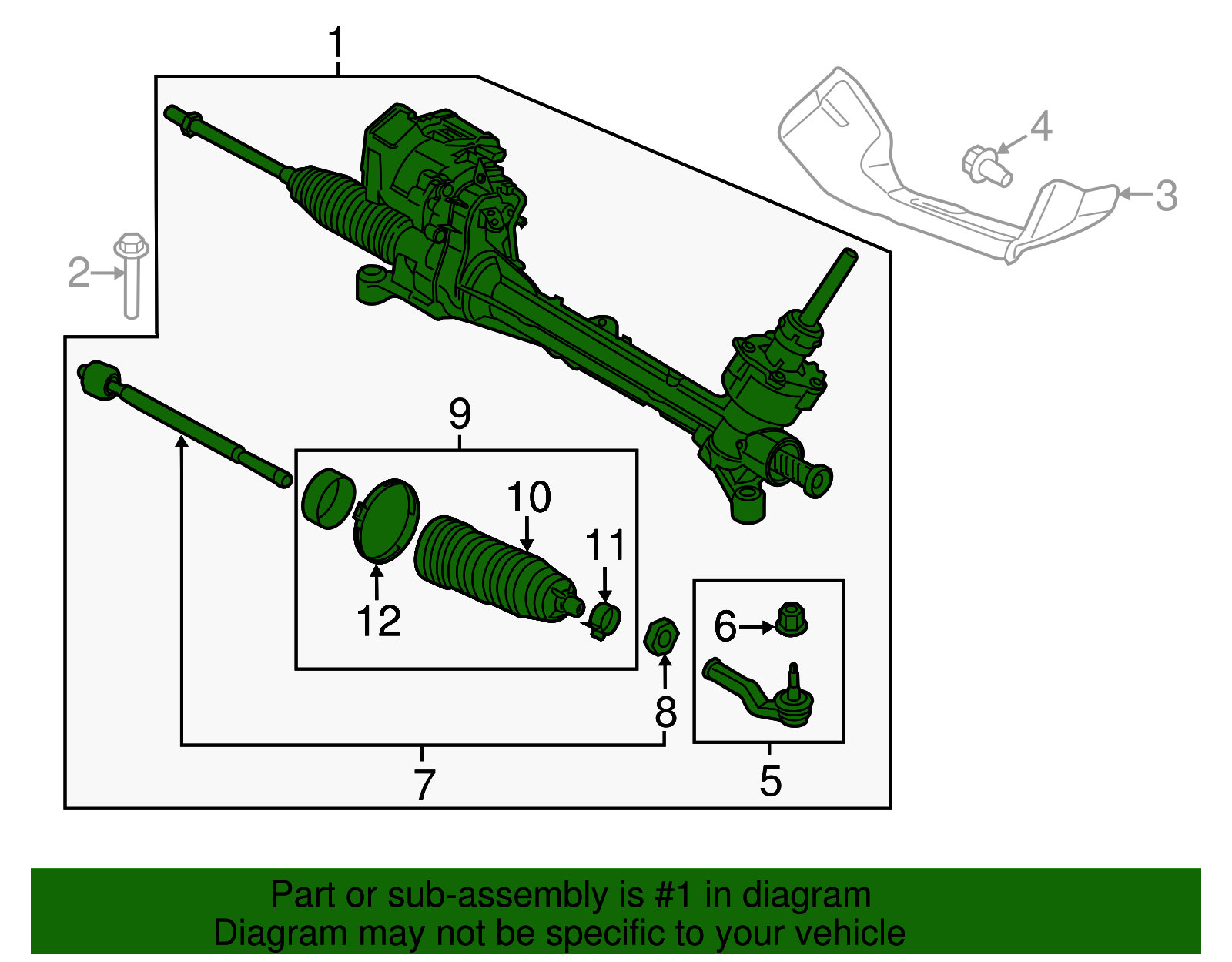 1
4
3
2
9
10
11
12
6
8
7
5
Part or sub-assembly is #1 in diagram
Diagram may not be specific to your vehicle