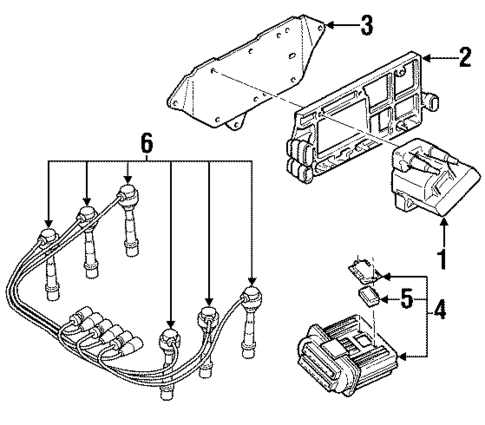 3
2
6
1
5
4