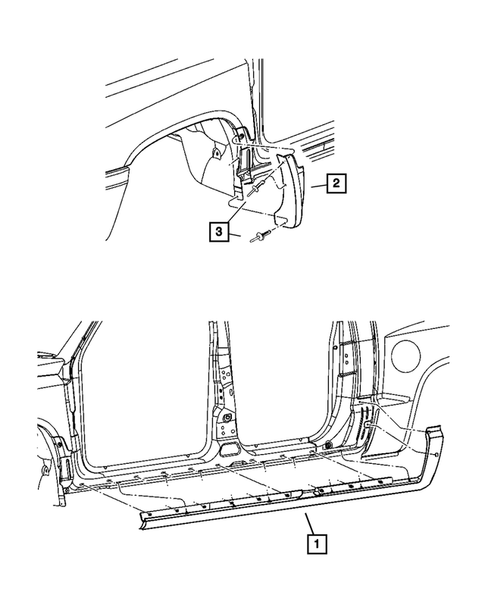 2

3

1