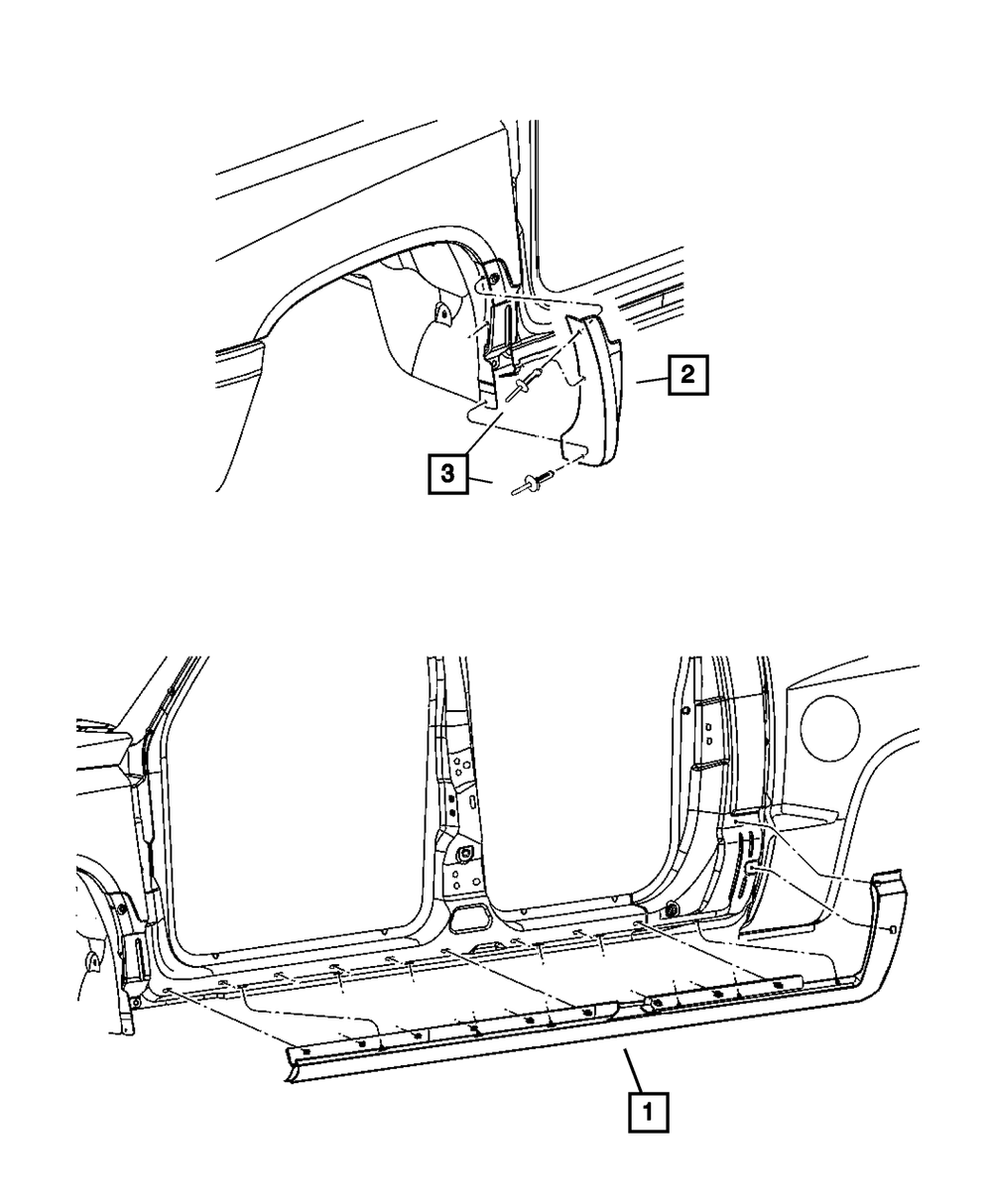 2
3
1