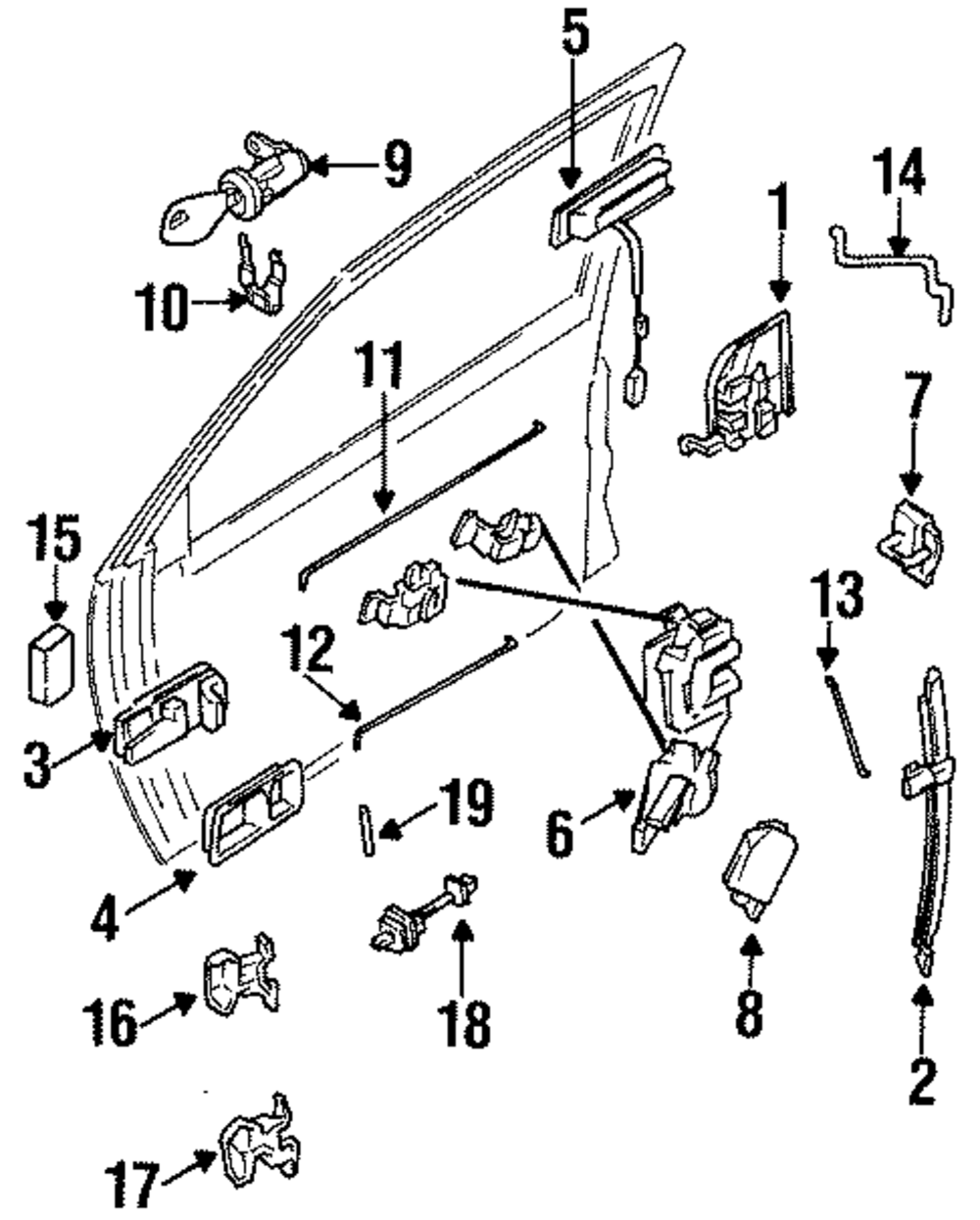 5
9
14
1
10
11
7
15
13
12
3
19
6
4
8
18
16
2
17