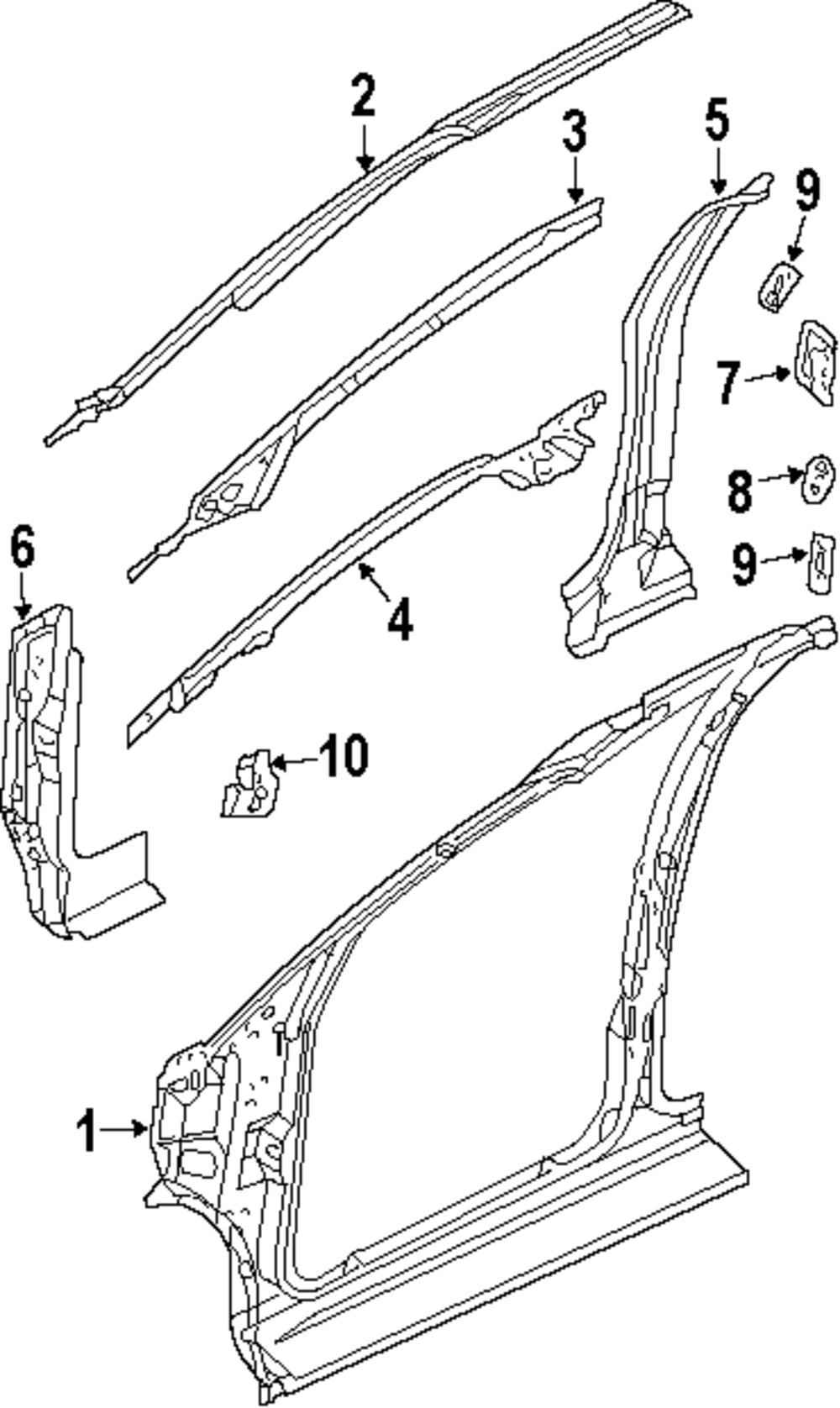 2
3
5
9
7
8
9
6
4
10
1