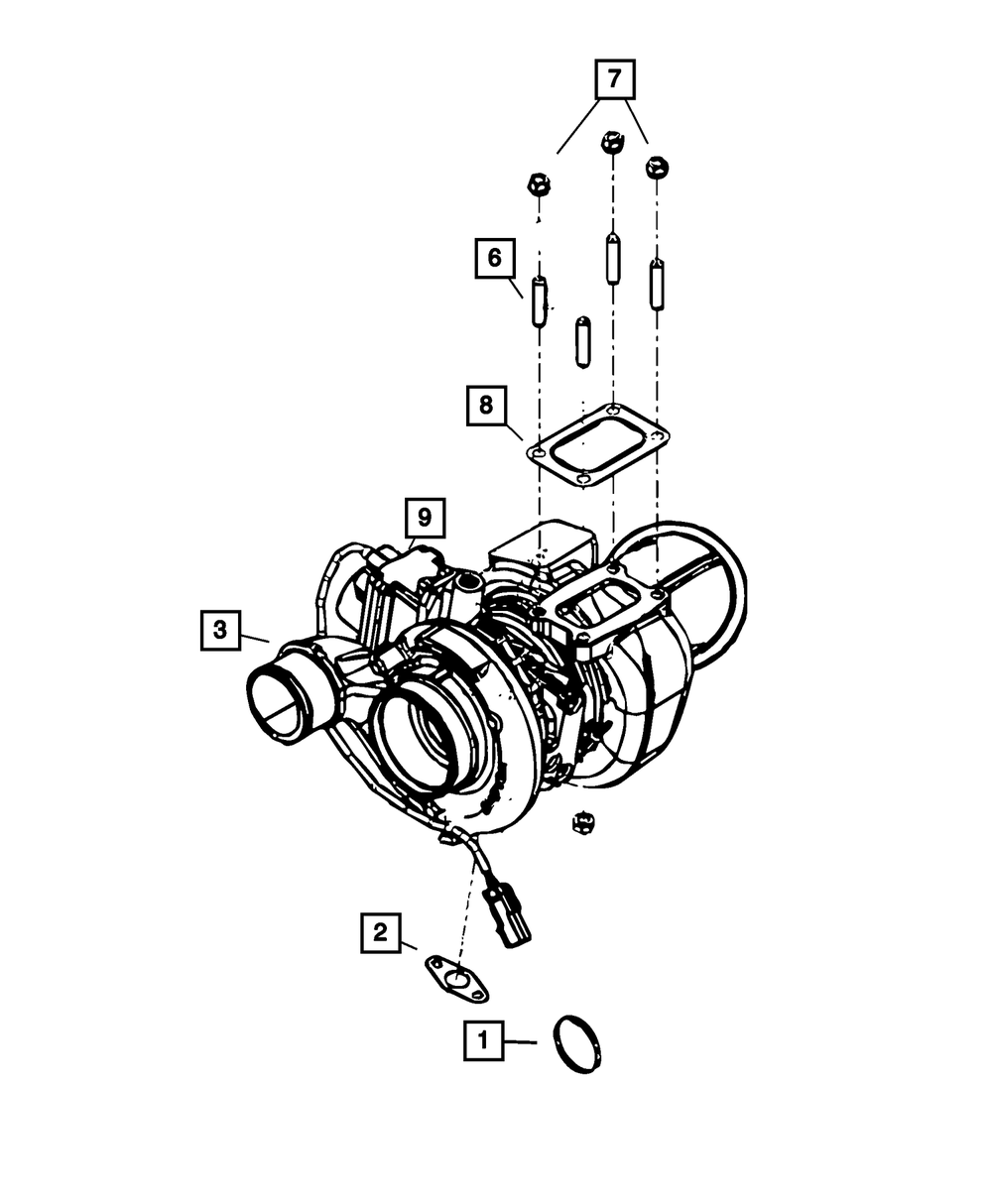 7
6
8
9
3
2
1