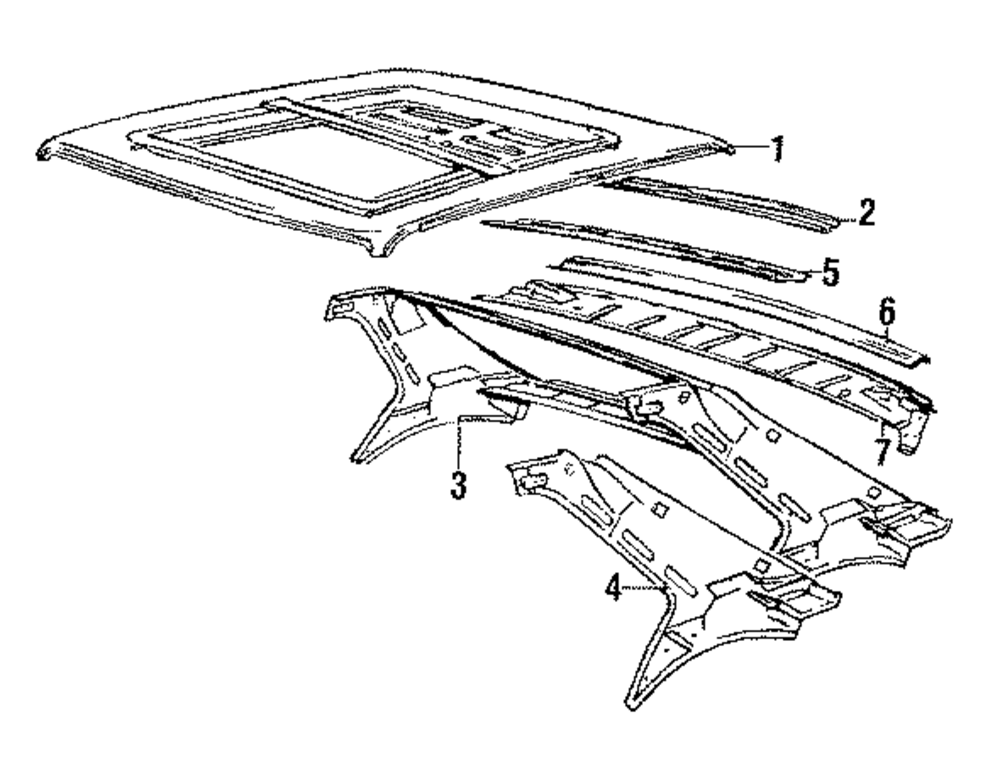 1
2
5
6
7
3
4